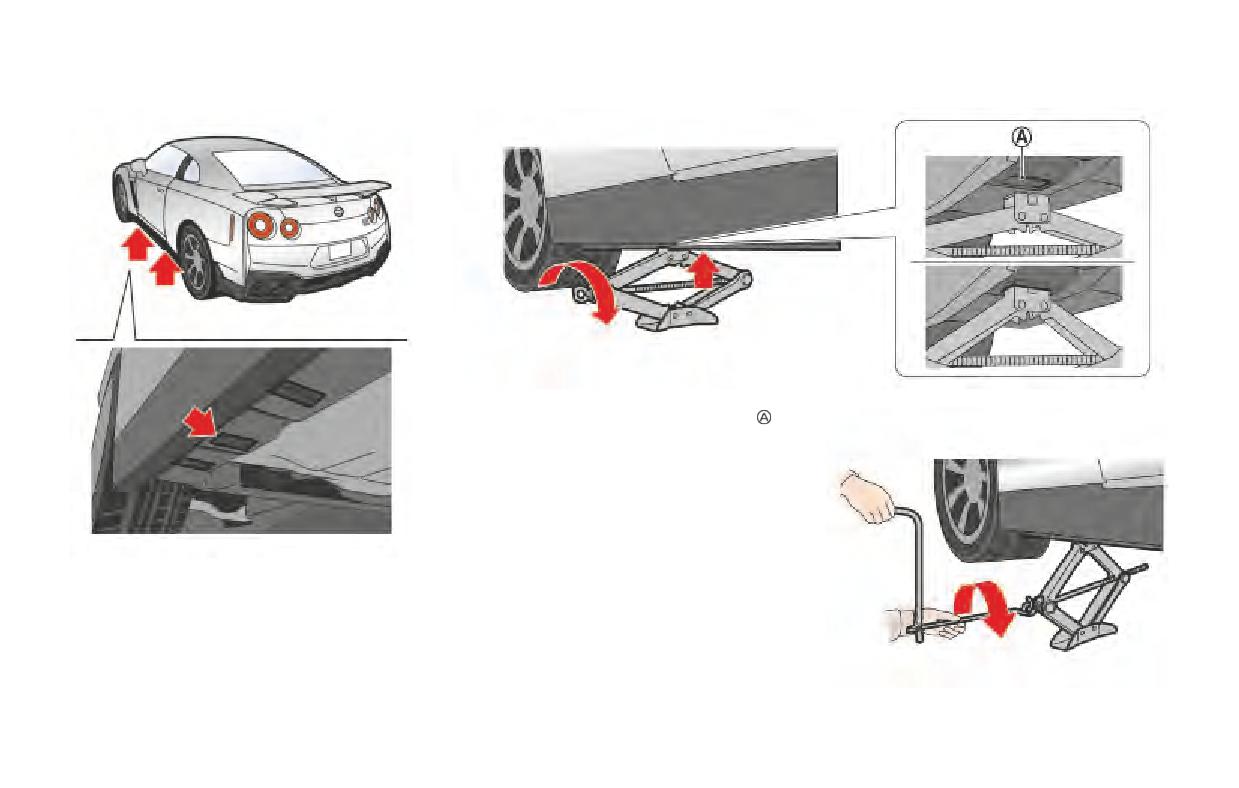 Ⓐ

Ⓐ