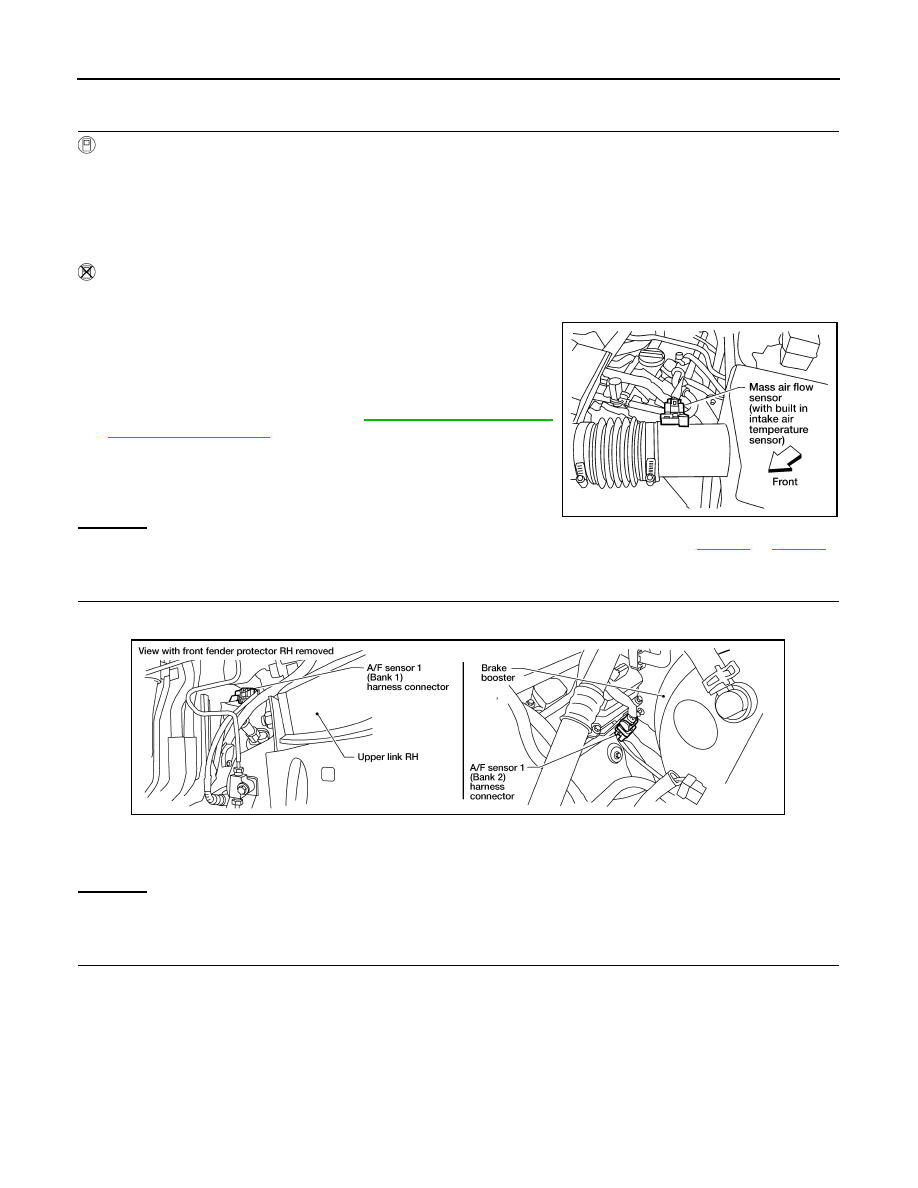 Mass air flow sensor (with built in intake air temperature sensor)

Front

View with front fender protector RH removed

A/F sensor 1 (Bank 1) harness connector

Upper link RH

Brake booster

A/F sensor 1 (Bank 2) harness connector