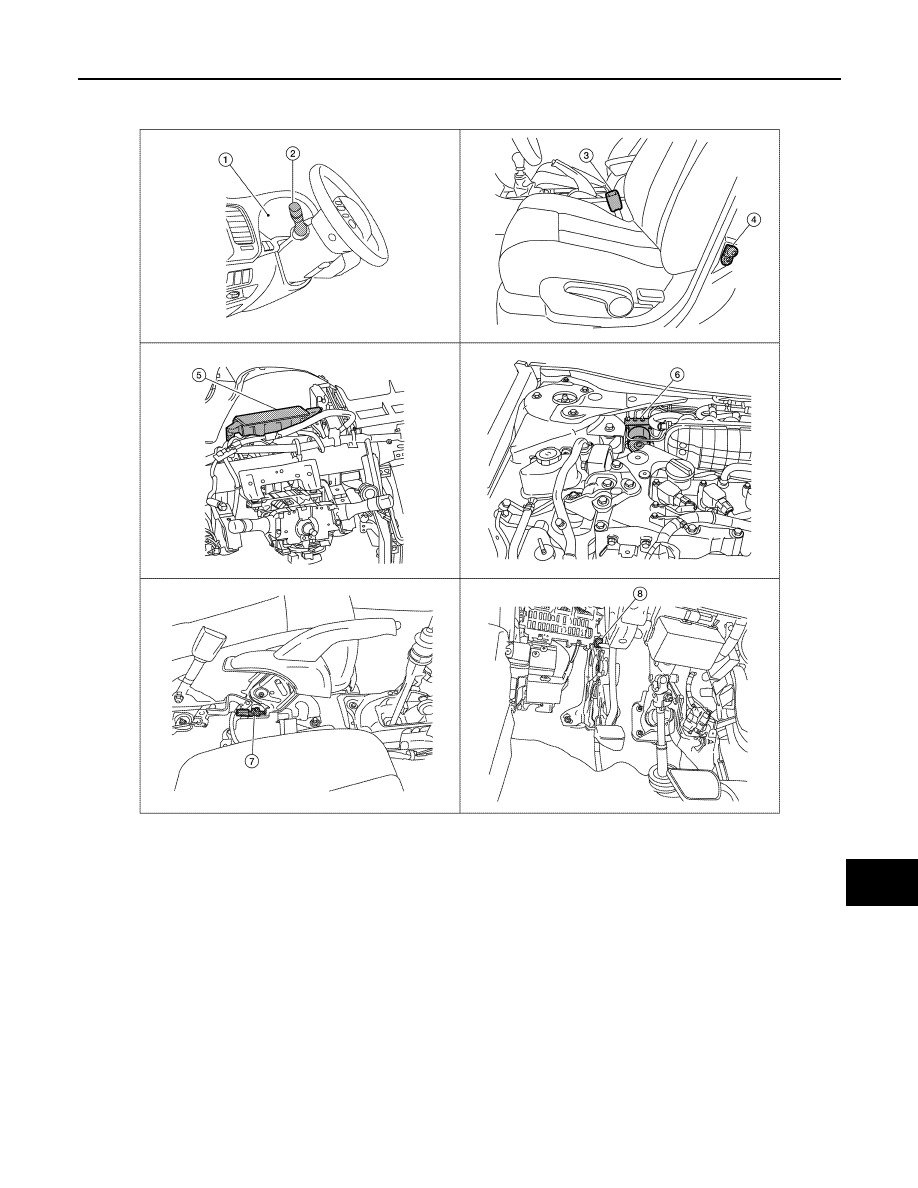 1
2
3
4
5
6
7
8