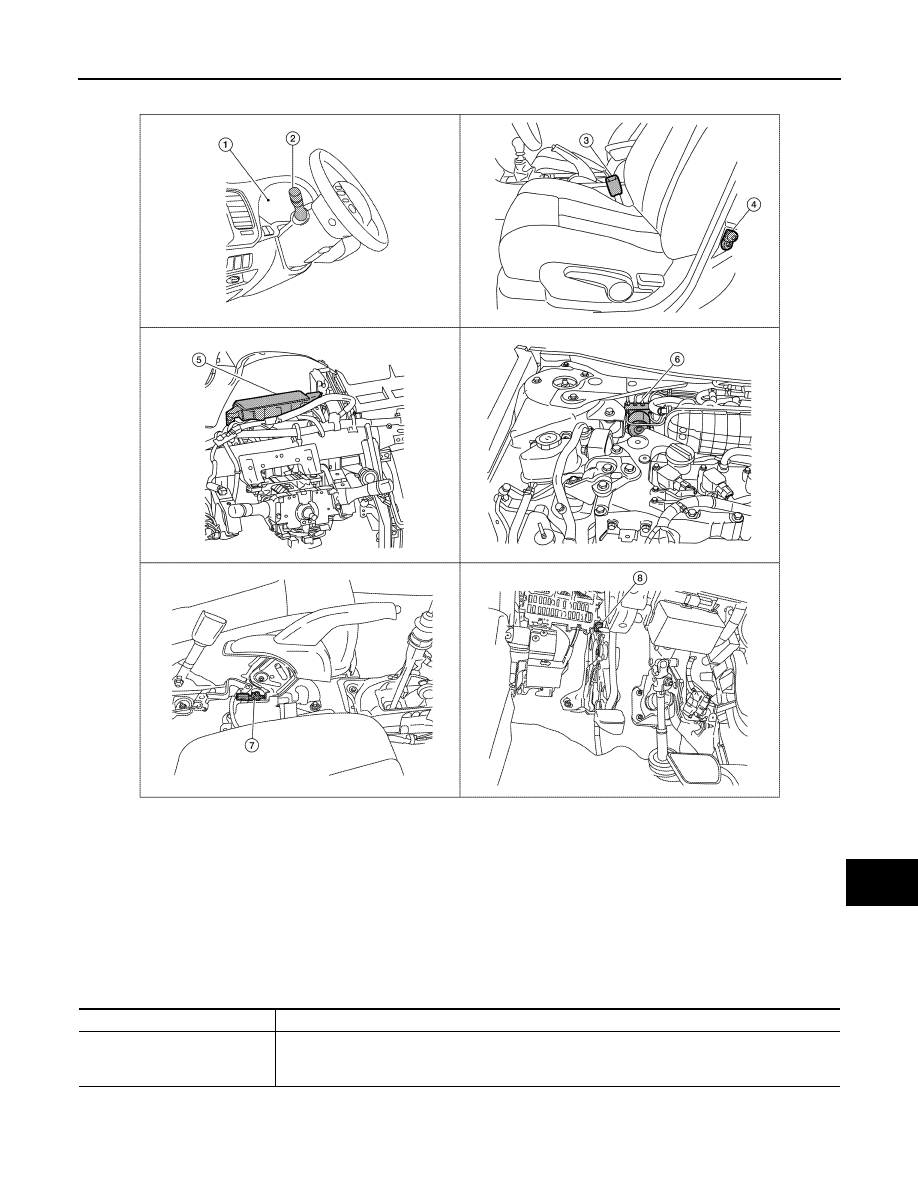 1
2
3
4
5
6
7
8