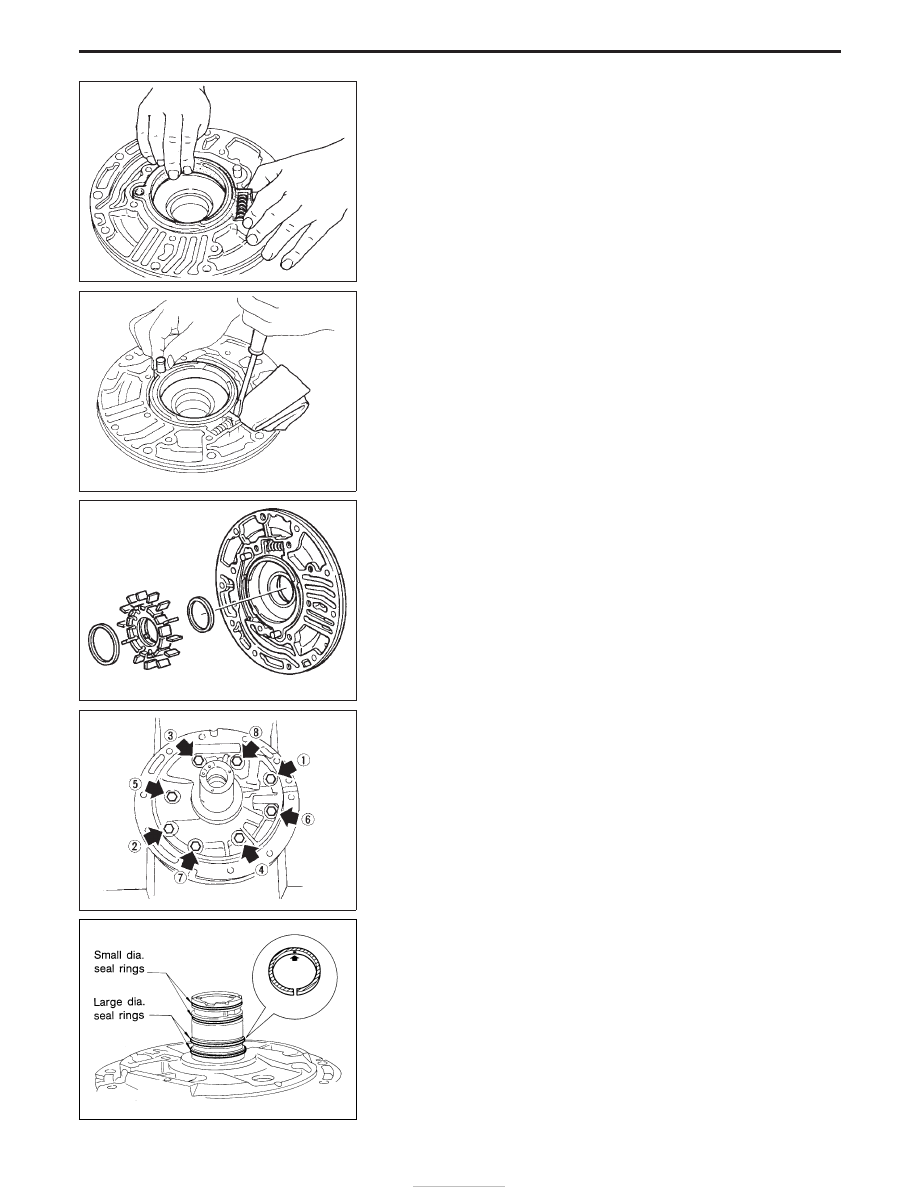 ③ ⑧ ① ⑤ ⑥ ② ⑦ ④

Small dia. seal rings

Large dia. seal rings