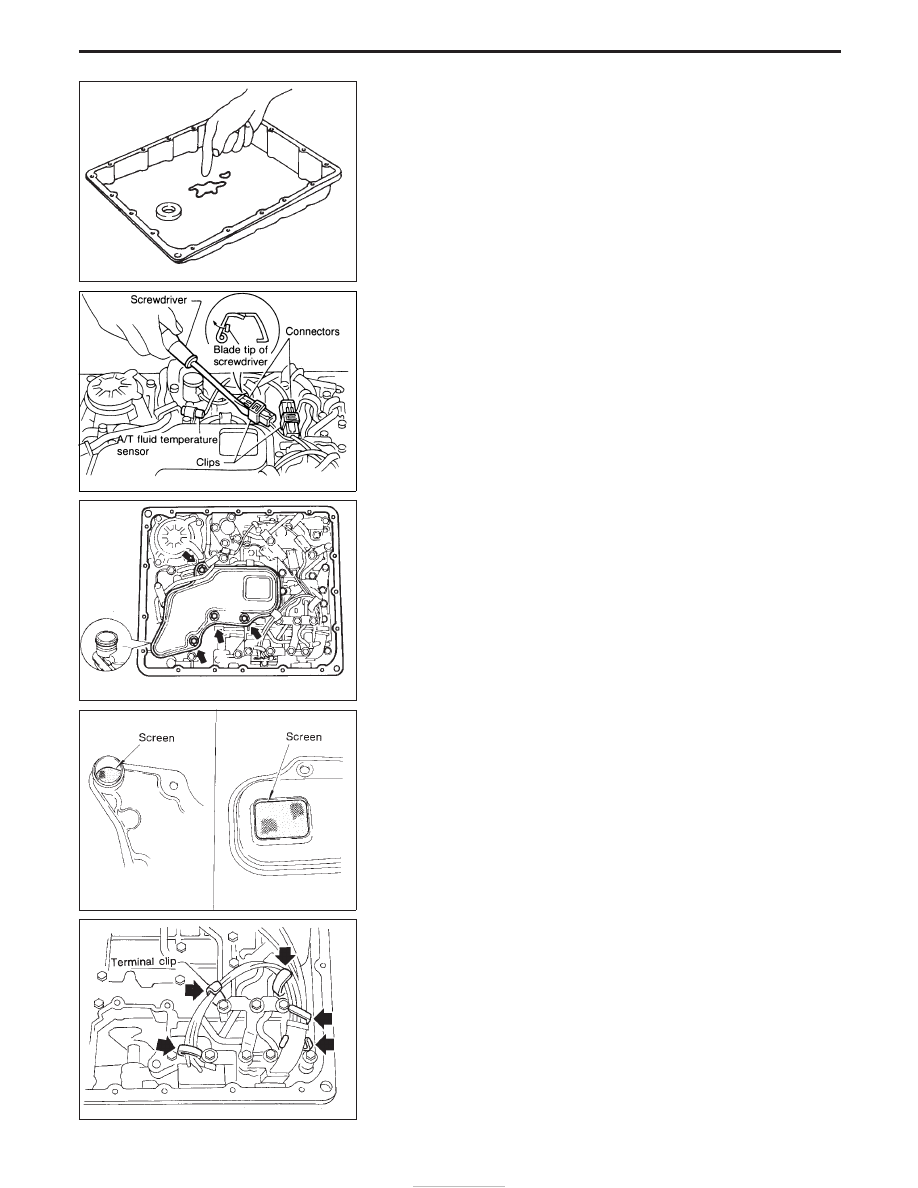 Screwdriver
Blade tip of screwdriver
Connectors
A/T fluid temperature sensor
Clips

Screen
Screen

Terminal clip