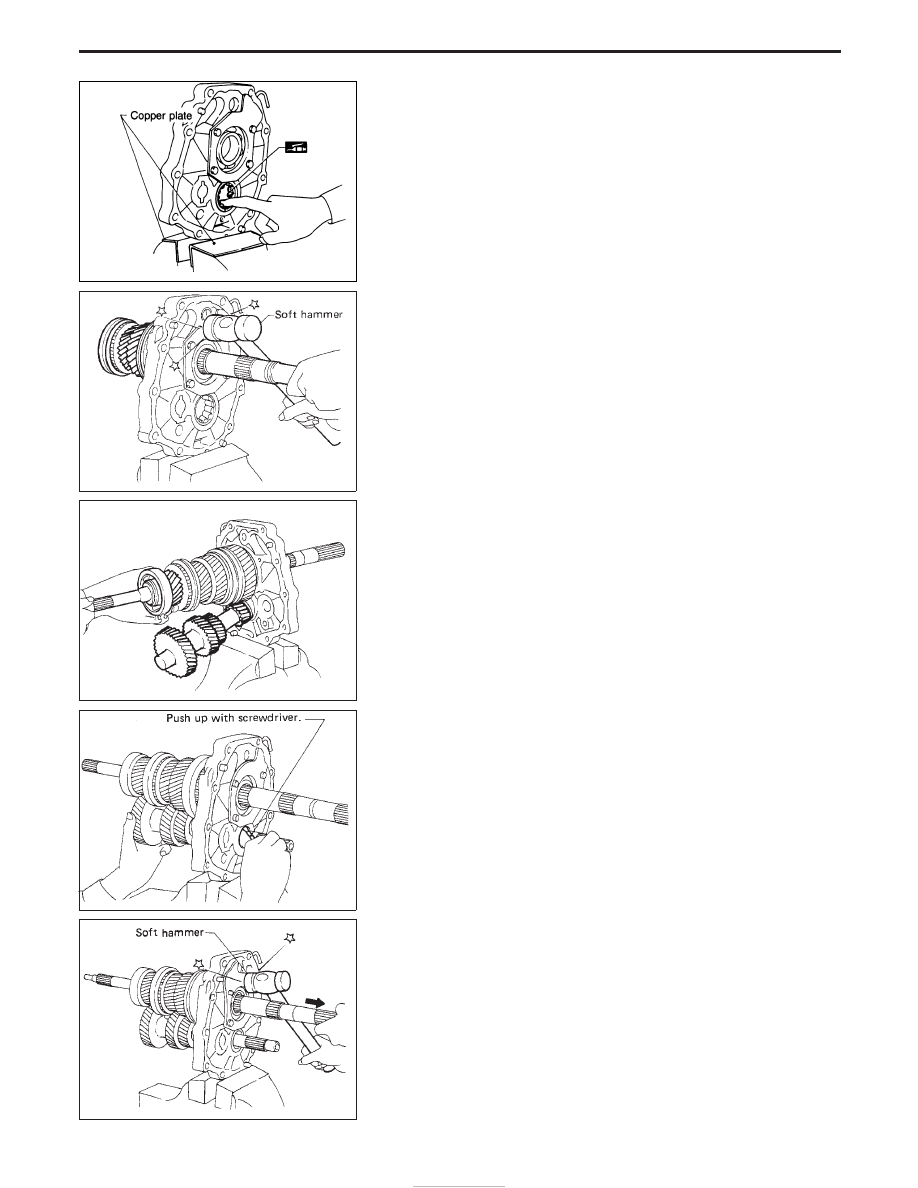 Copper plate

Soft hammer

Push up with screwdriver.

Soft hammer