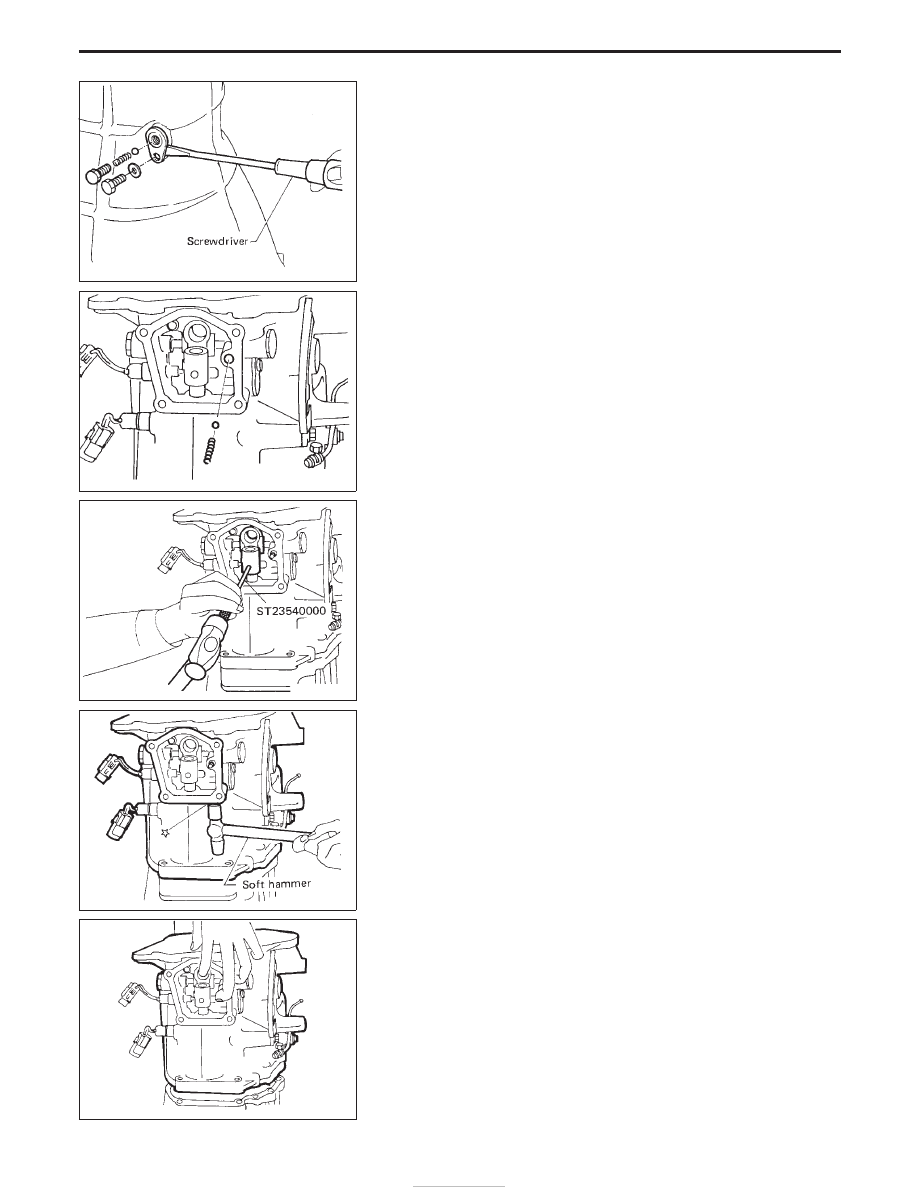 Screwdriver

ST23540000

Soft hammer