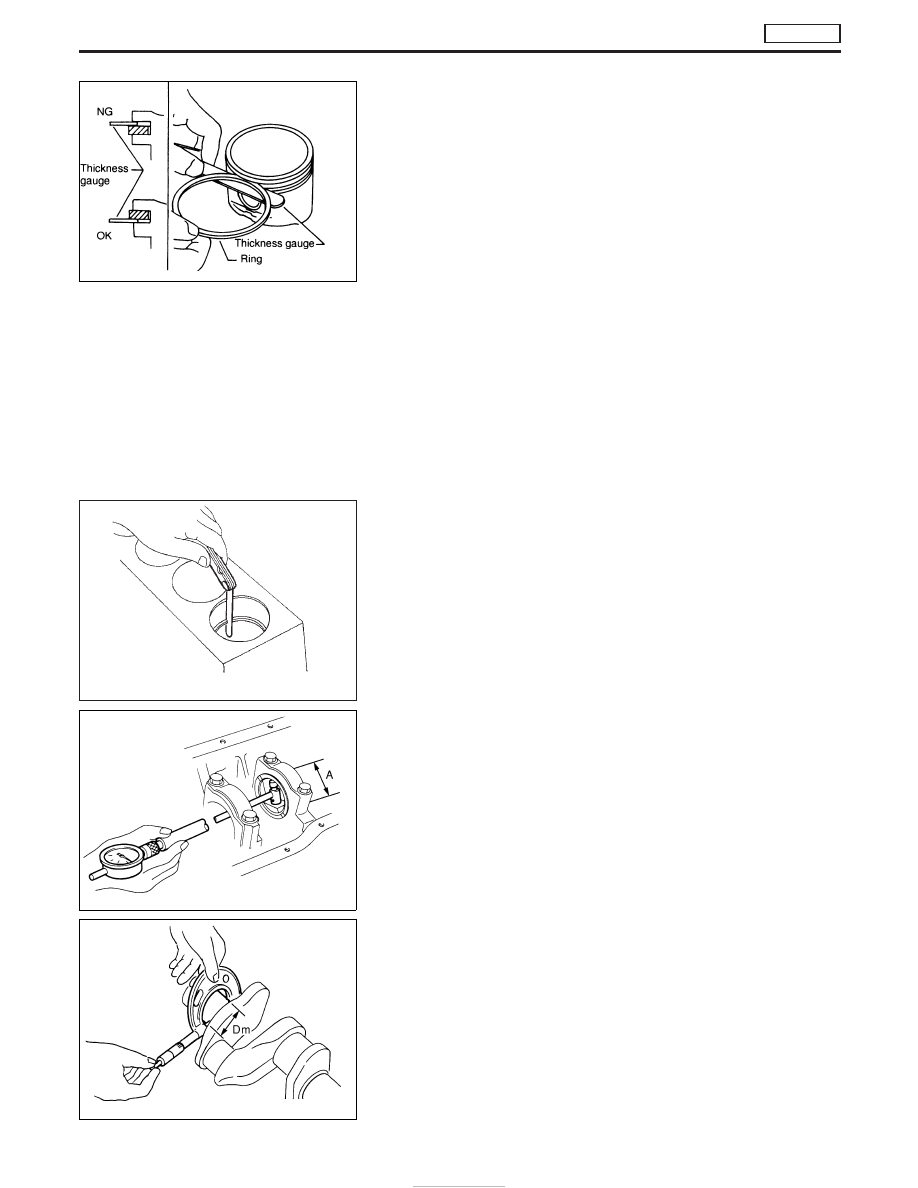 NG

Thickness gauge

OK

Thickness gauge

Ring

A

Dm