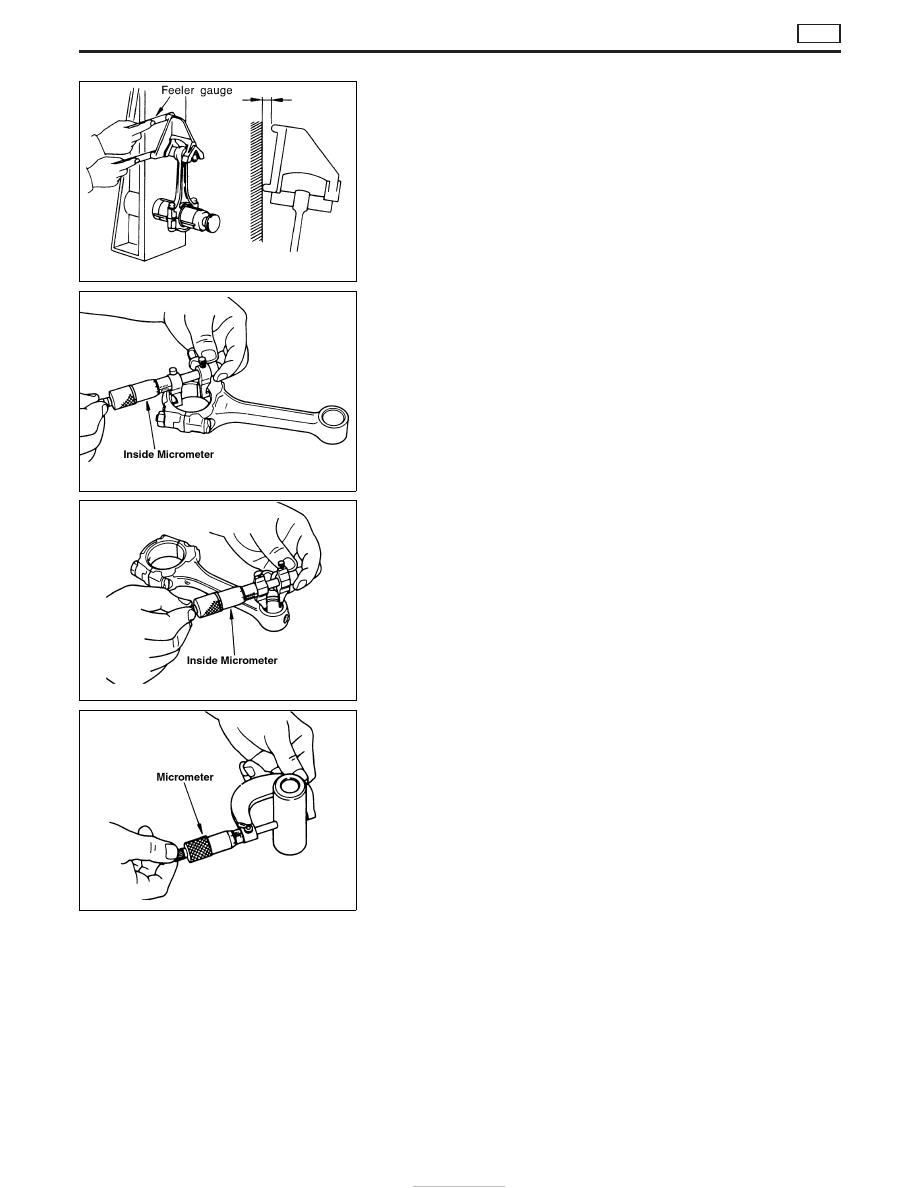 Feeler gauge

Inside Micrometer

Inside Micrometer

Micrometer