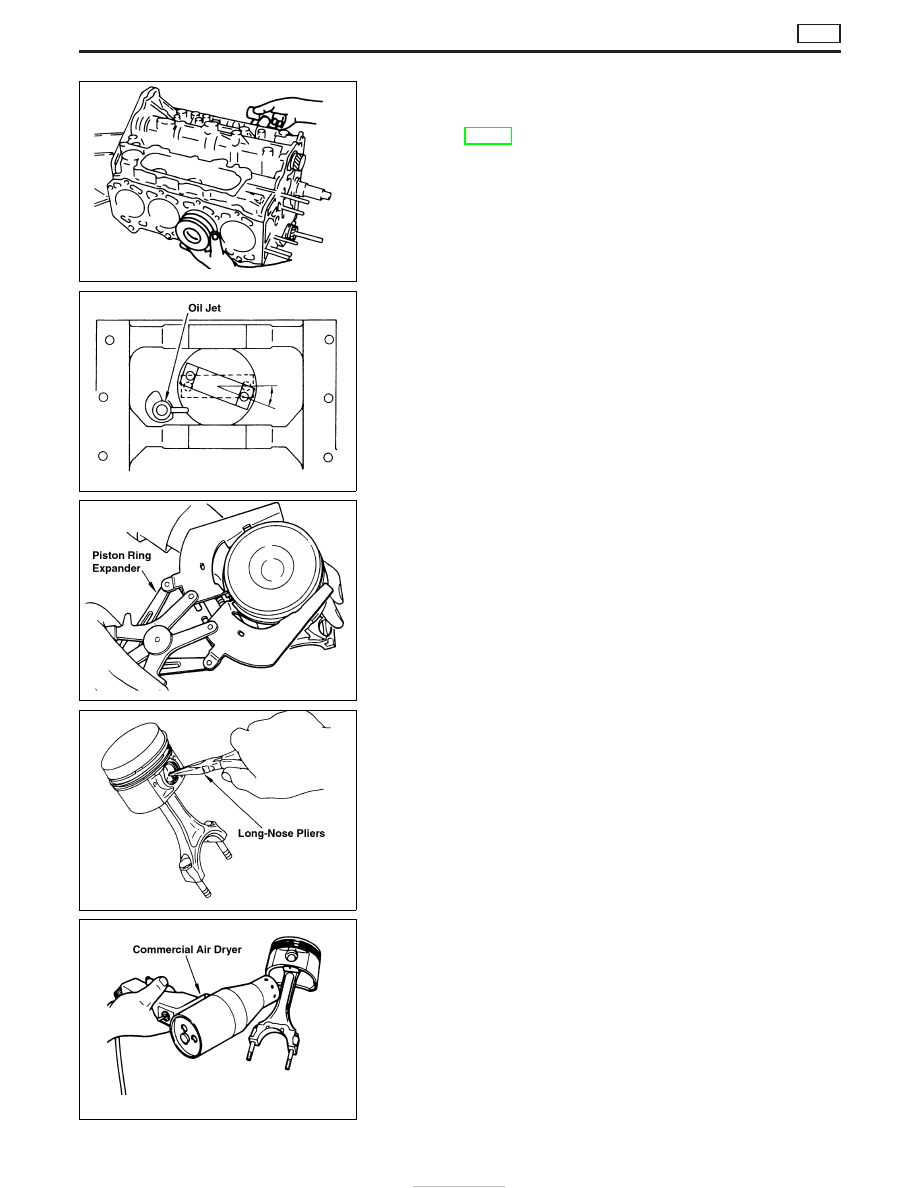 Oil Jet

Piston Ring Expander

Long-Nose Pliers

Commercial Air Dryer