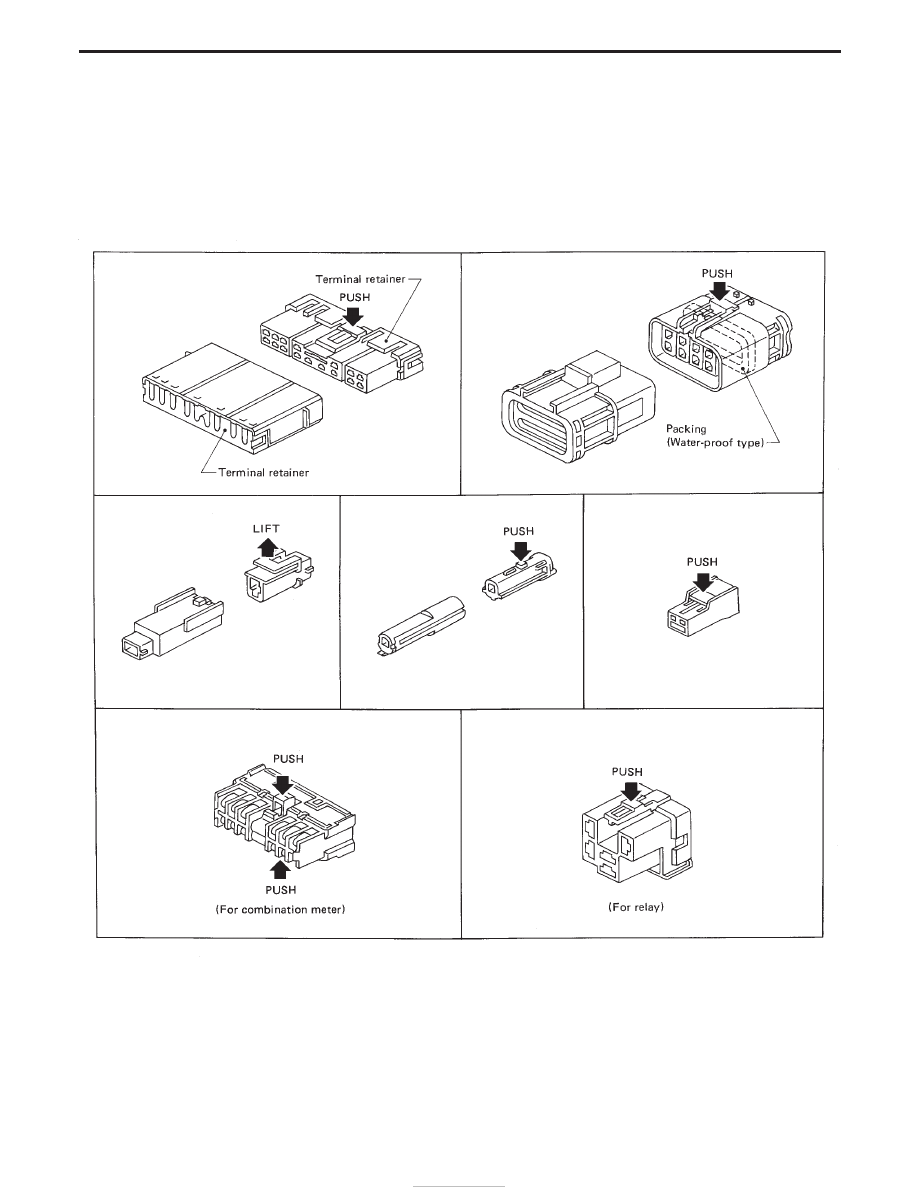 Terminal retainer
PUSH
Terminal retainer

PUSH
Packing
(Water-proof type)

LIFT

PUSH

PUSH

PUSH
PUSH
(For combination meter)

PUSH
(For relay)