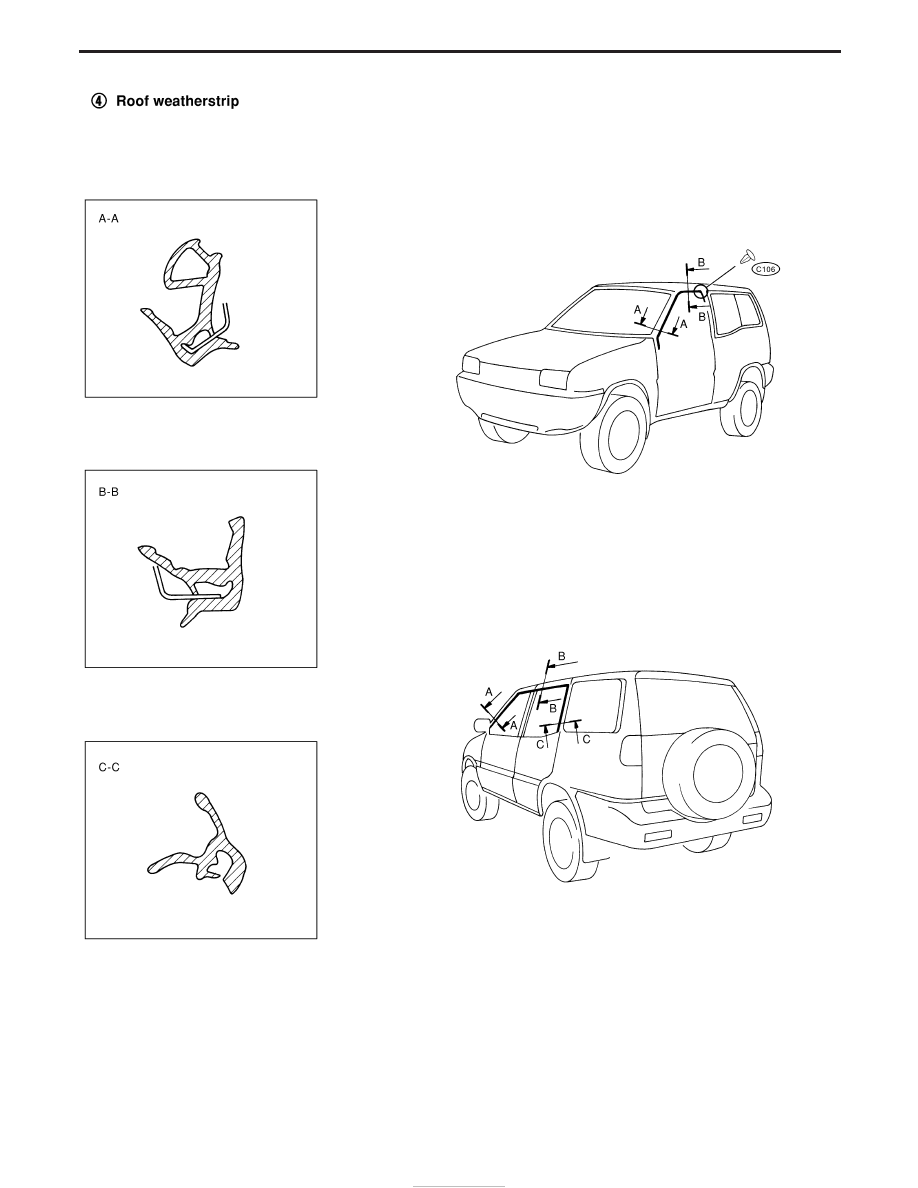 ④ Roof weatherstrip

A-A

B-B

C-C

B
C106
A
A
B

B
A
B
A
C
C