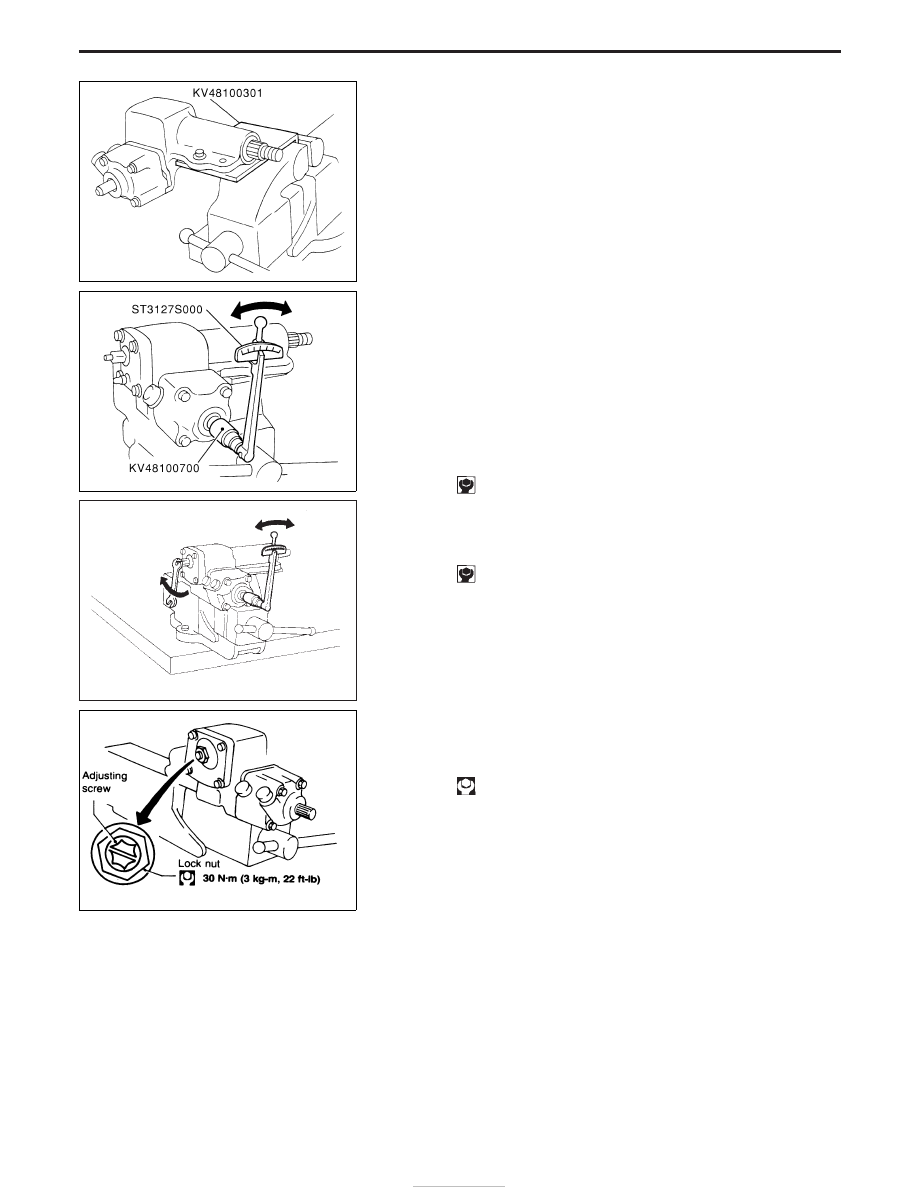 KV48100301

ST3127S000

KV48100700

Adjusting screw

Lock nut

30 N·m (3 kg-m, 22 ft-lb)