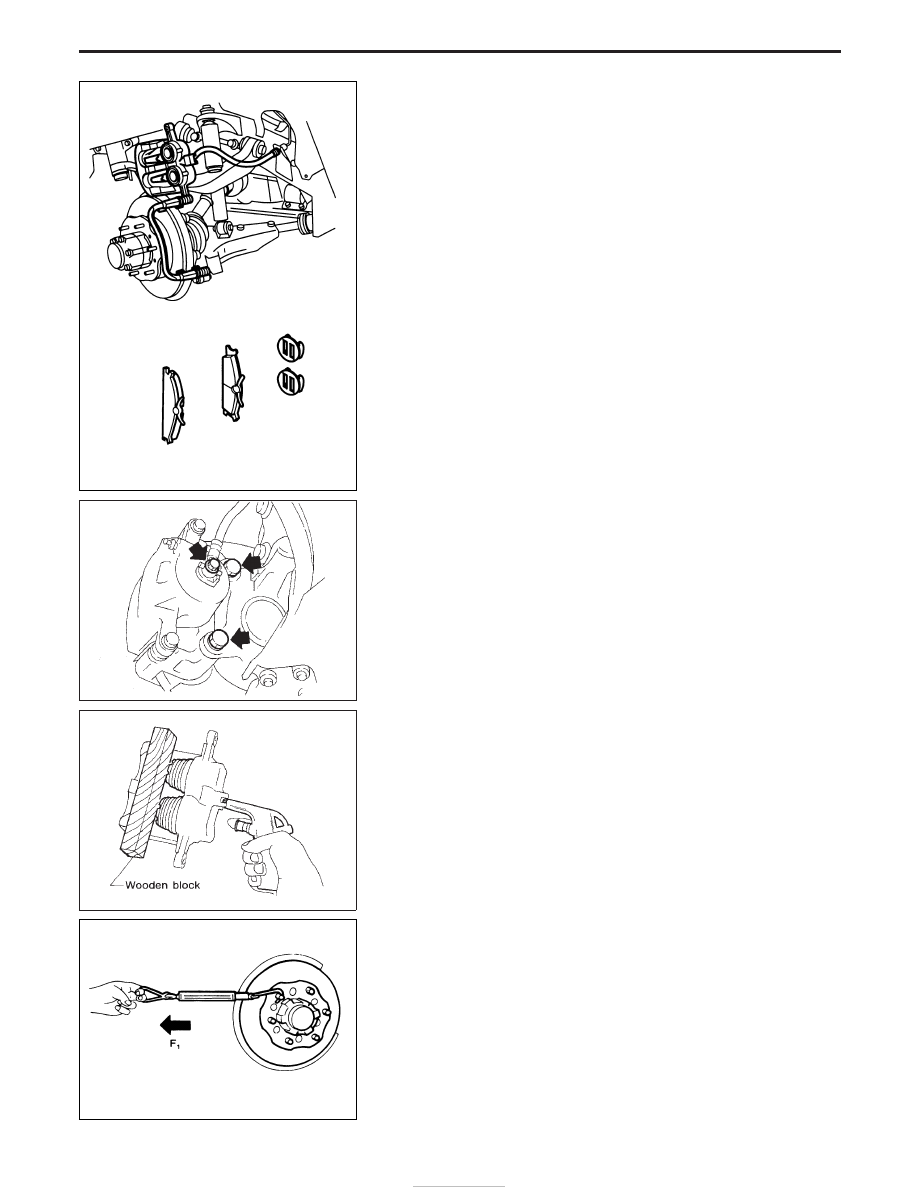 Wooden block

$F_1$