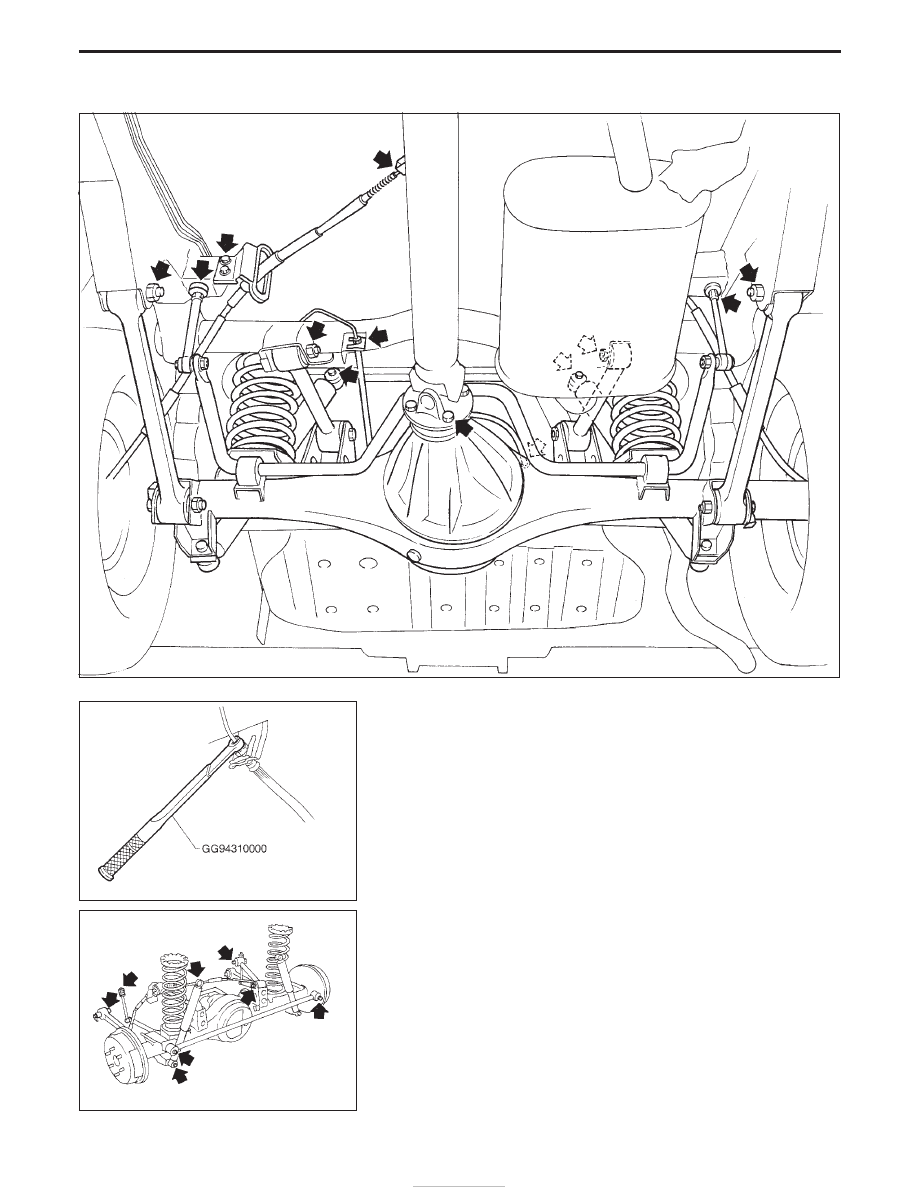 GG94310000