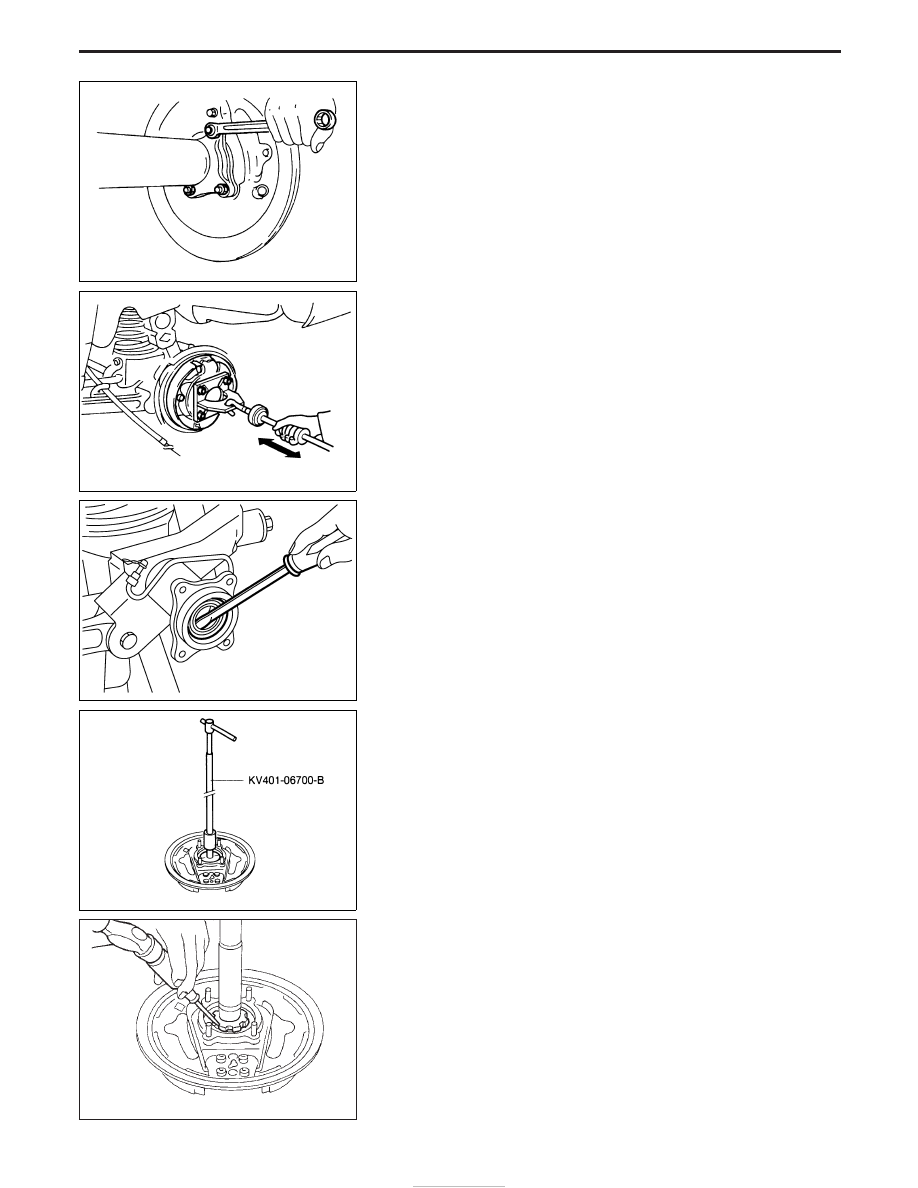 KV401-06700-B