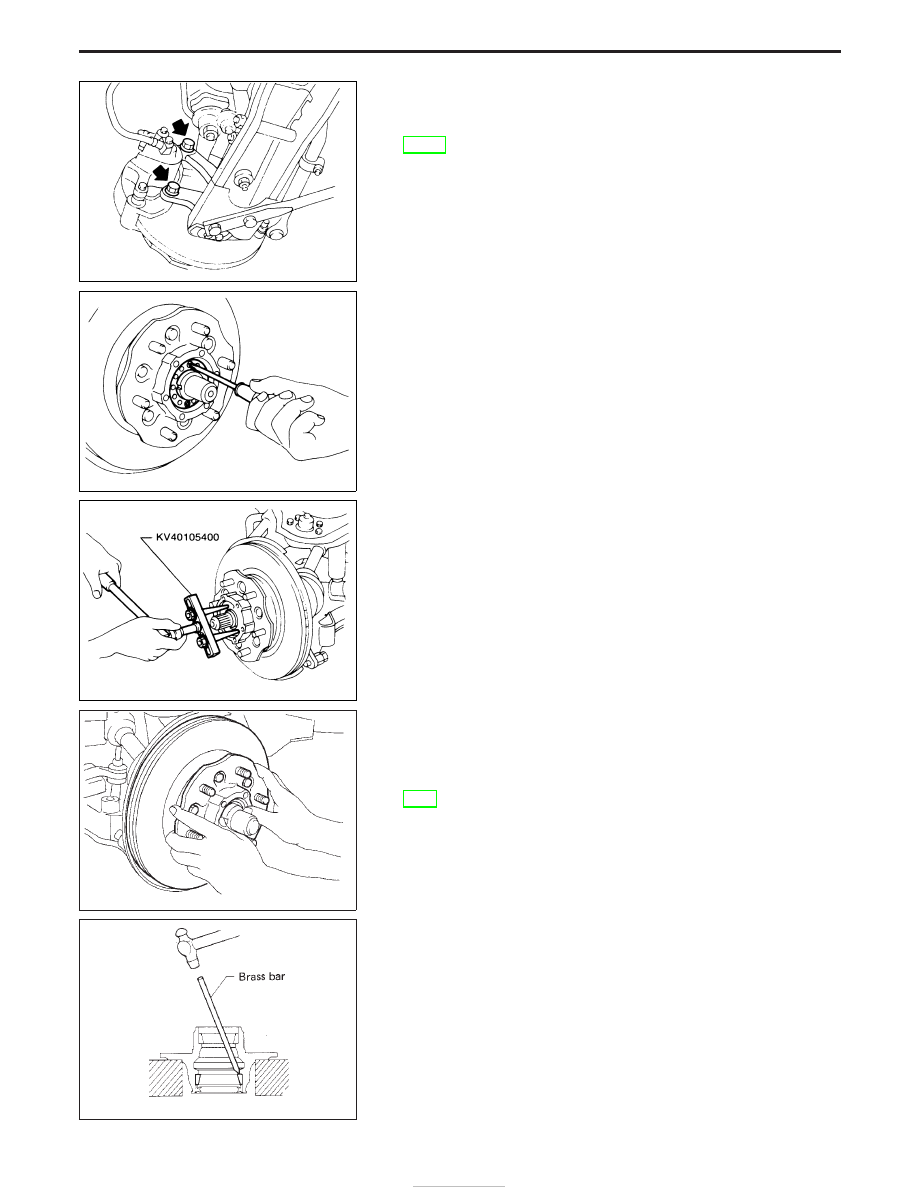 KV40105400

Brass bar