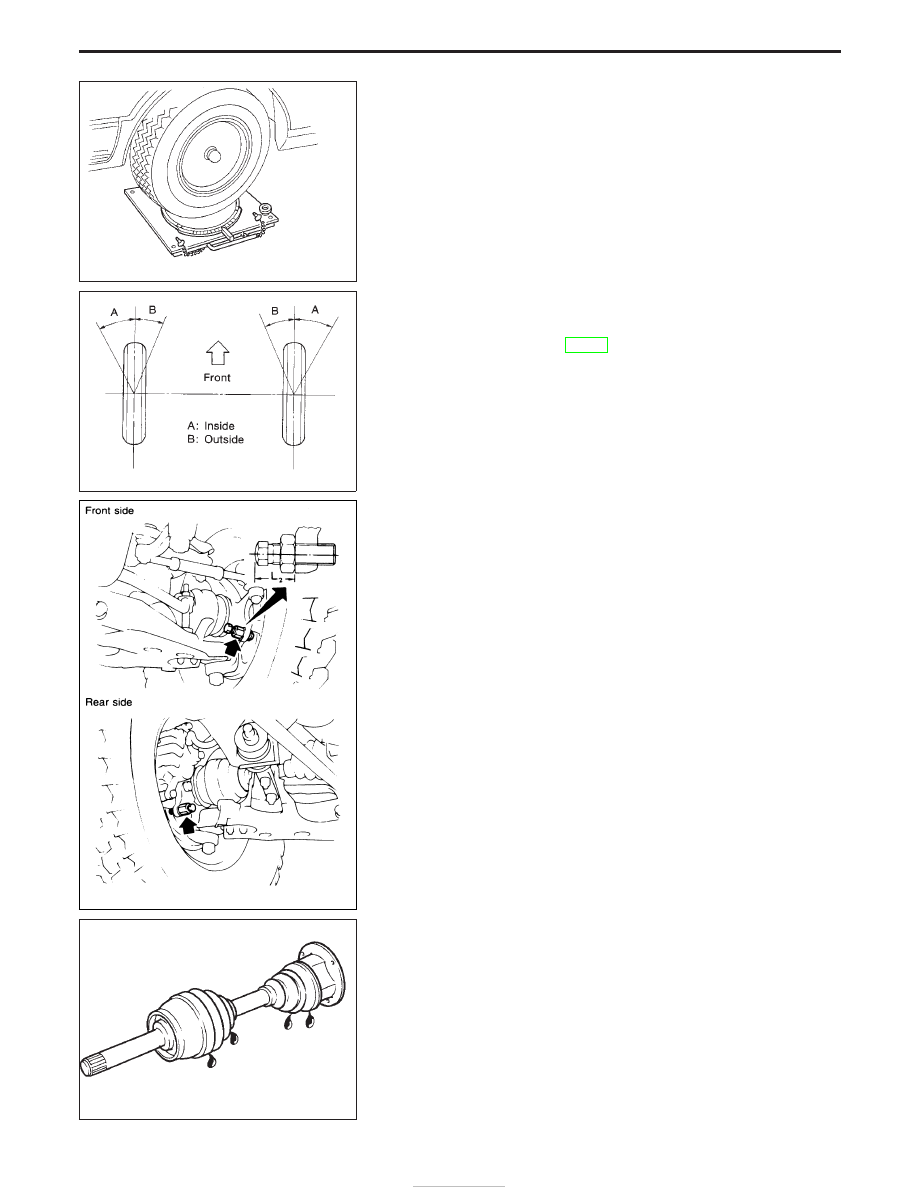 A
B
B
A
Front
A: Inside
B: Outside

Front side
$L_2$

Rear side