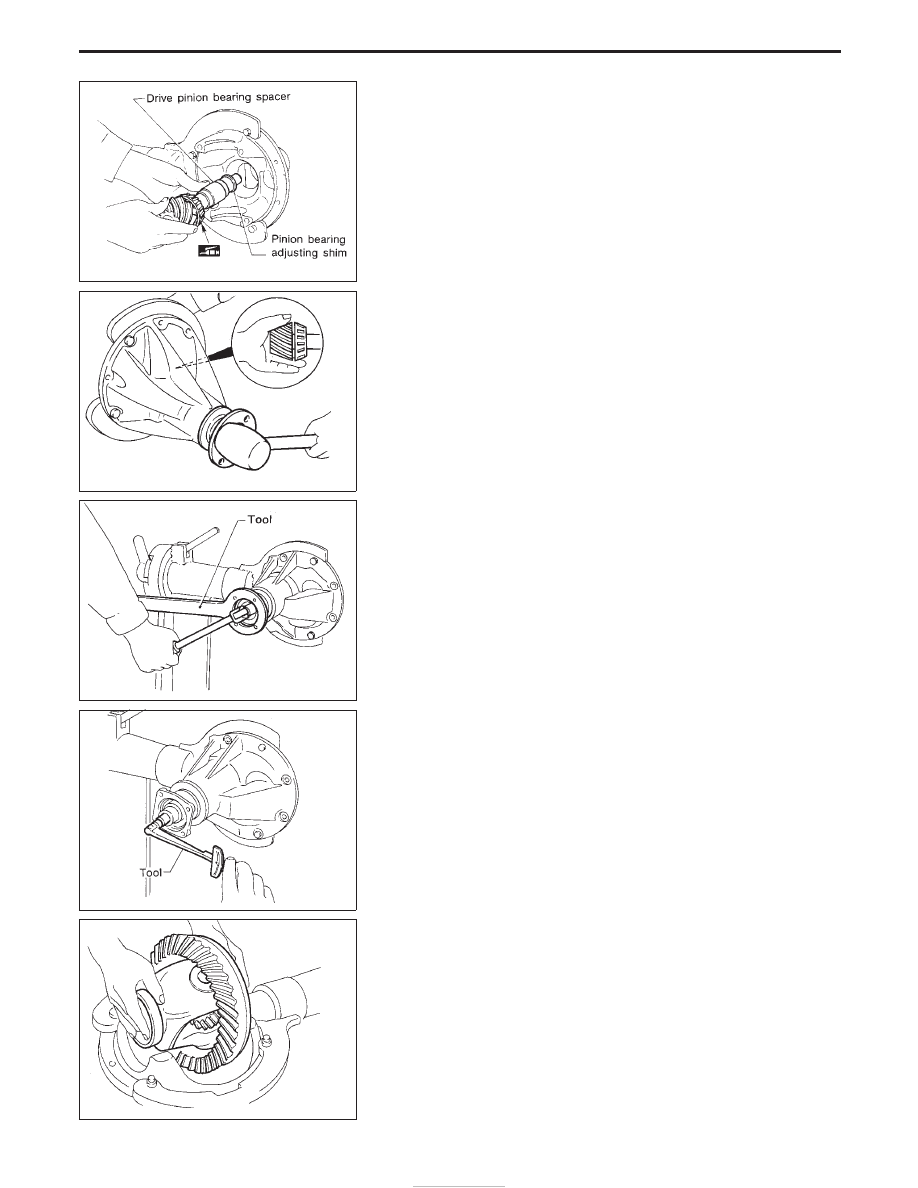 Drive pinion bearing spacer

Pinion bearing adjusting shim

Tool

Tool