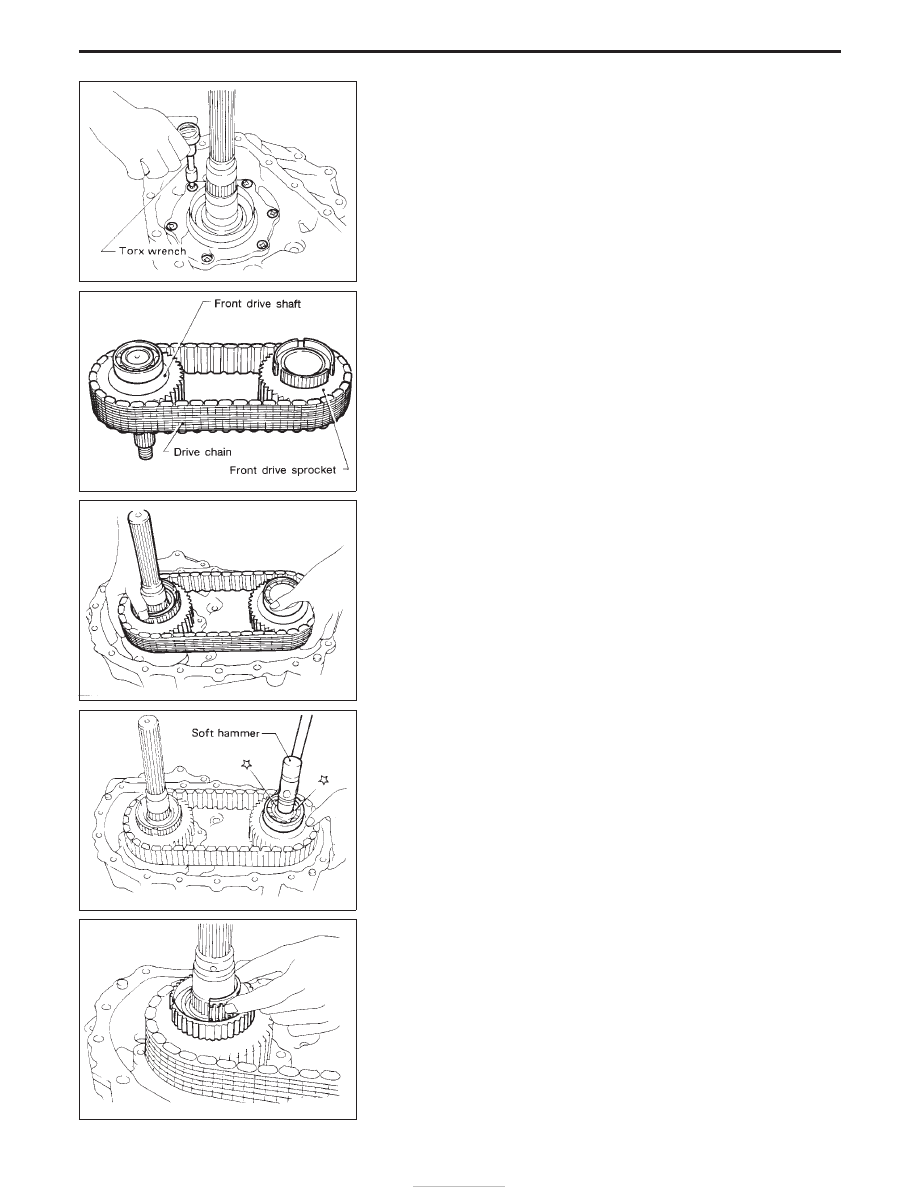 Torx wrench

Front drive shaft

Drive chain

Front drive sprocket

Soft hammer