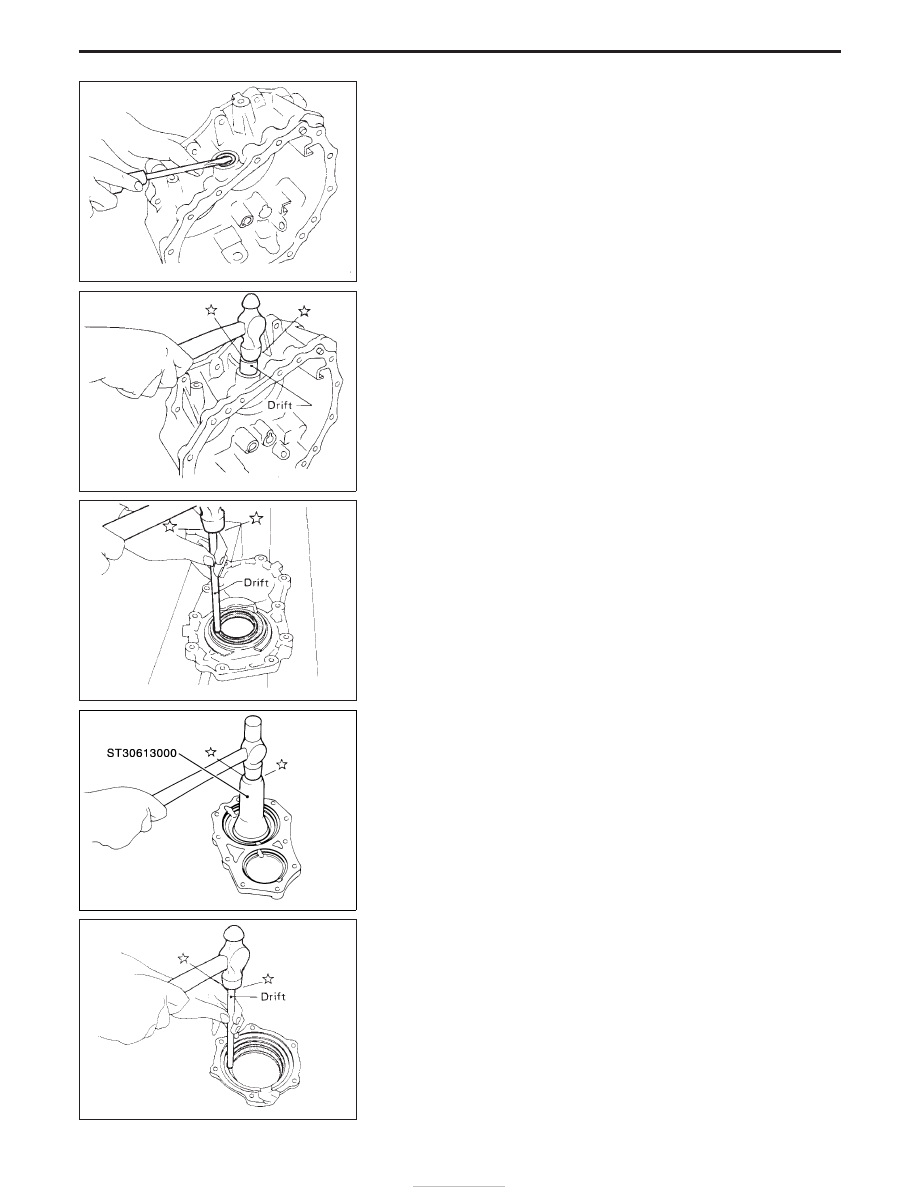 Drift

Drift

ST30613000

Drift