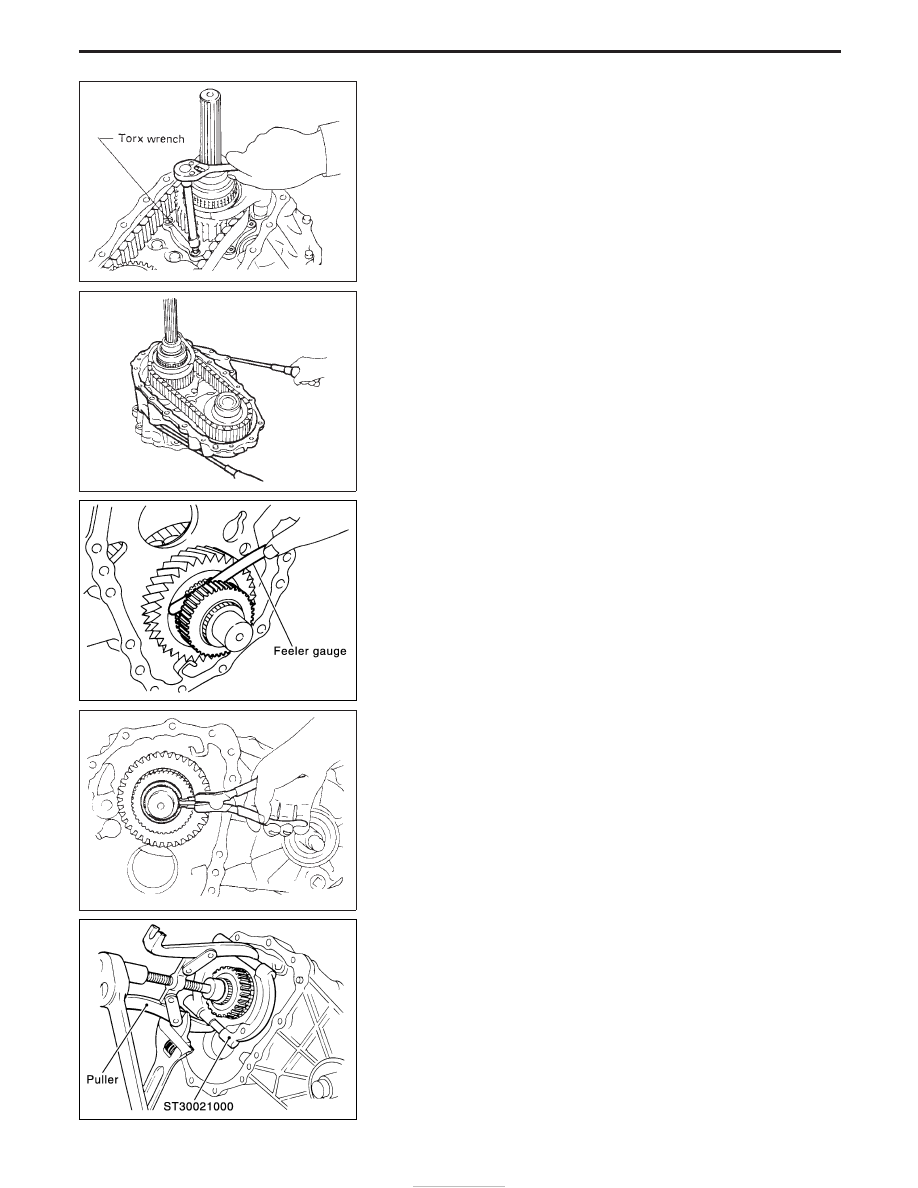 Torx wrench

Feeler gauge

Puller

ST30021000