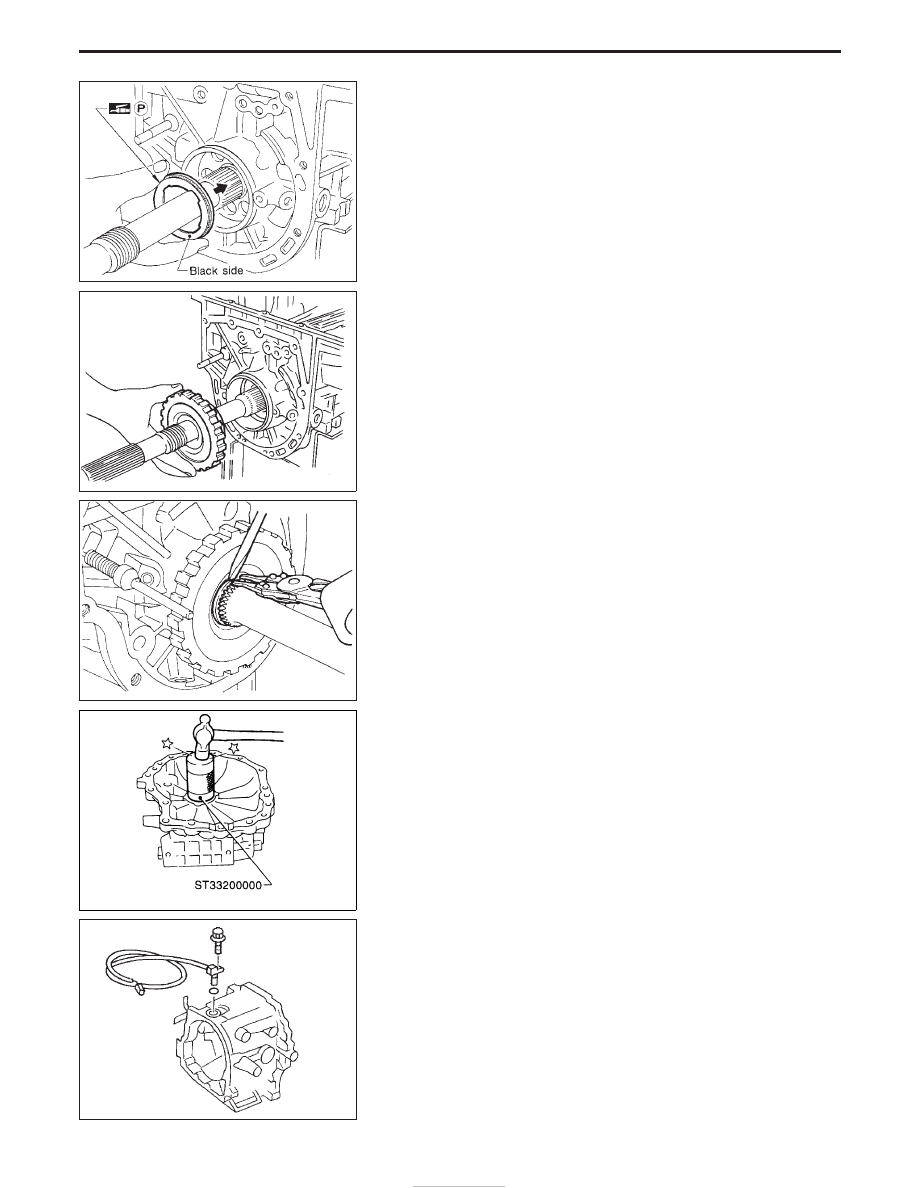 P

Black side

ST33200000