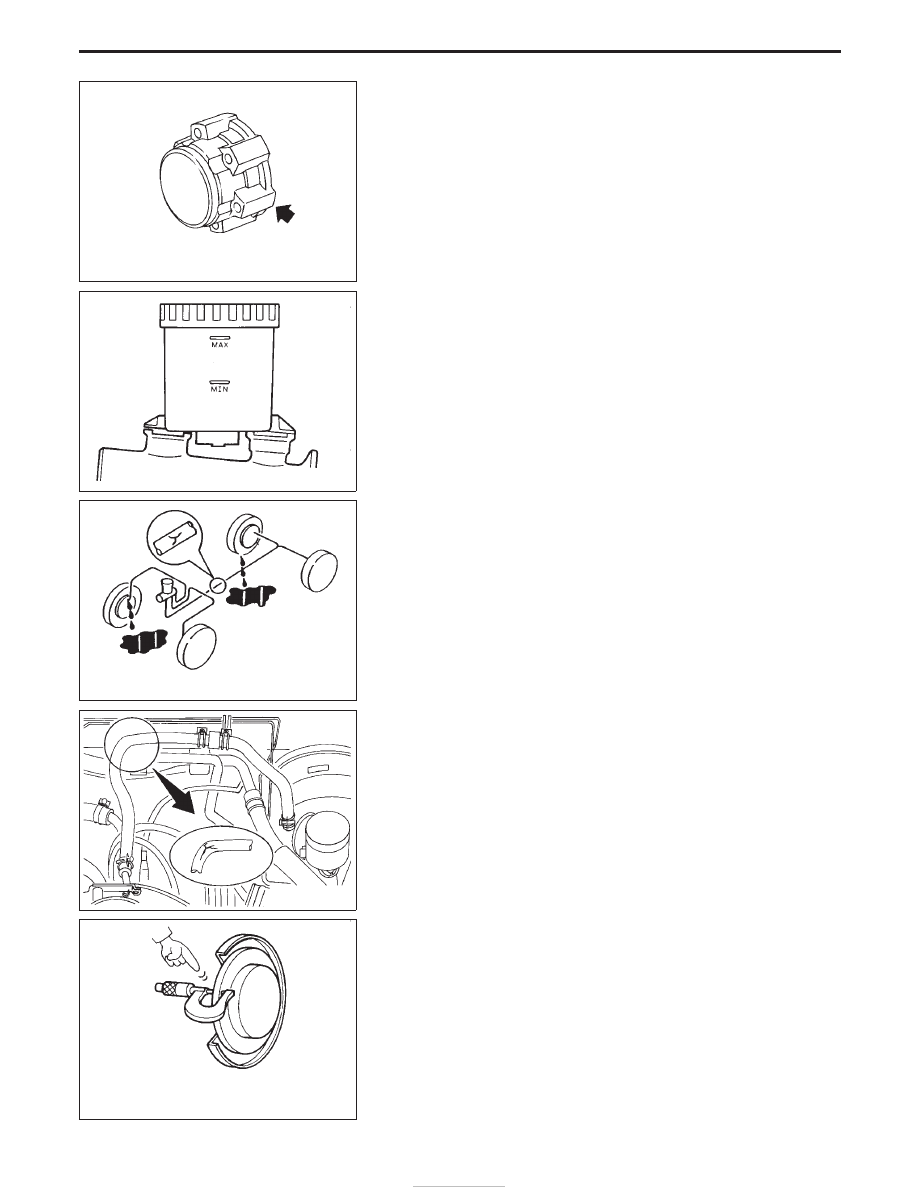 MAX

MIN