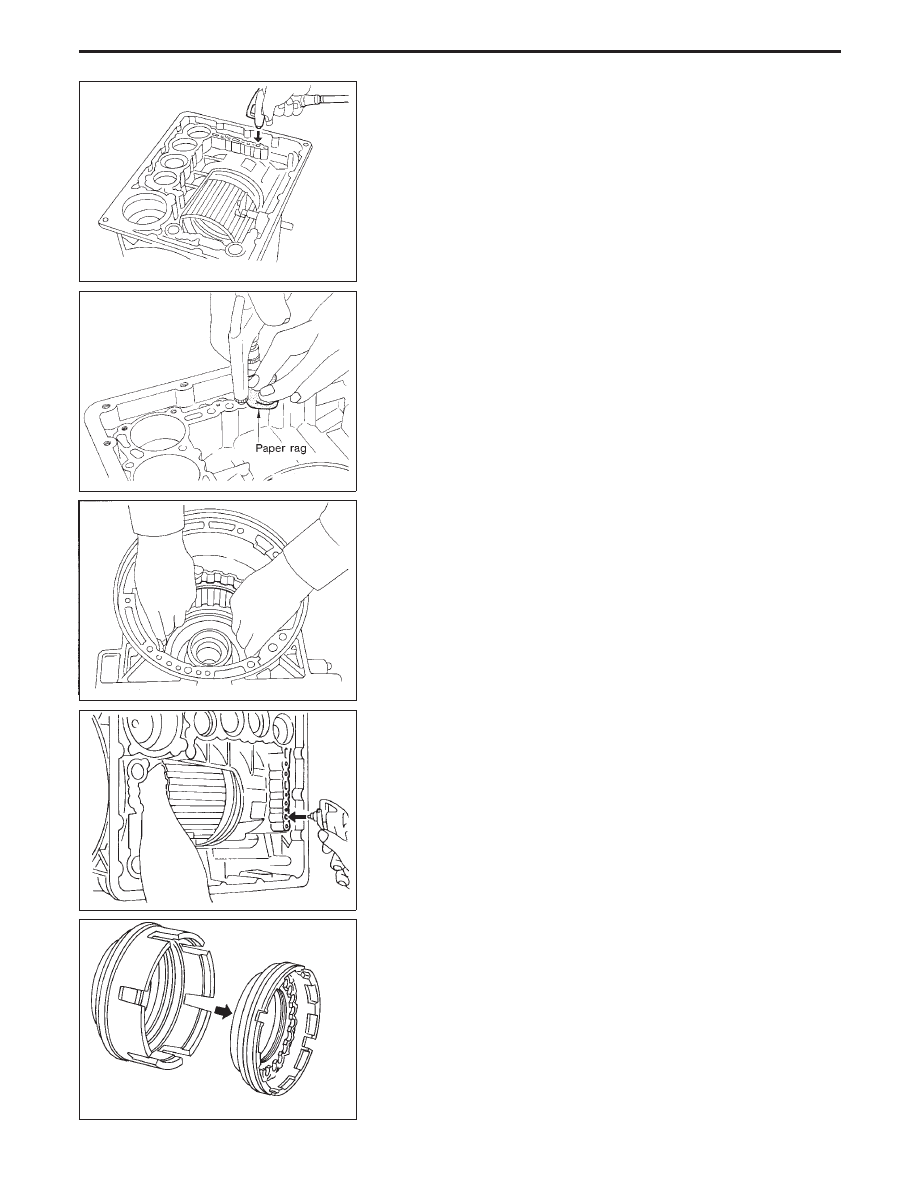 Paper rag