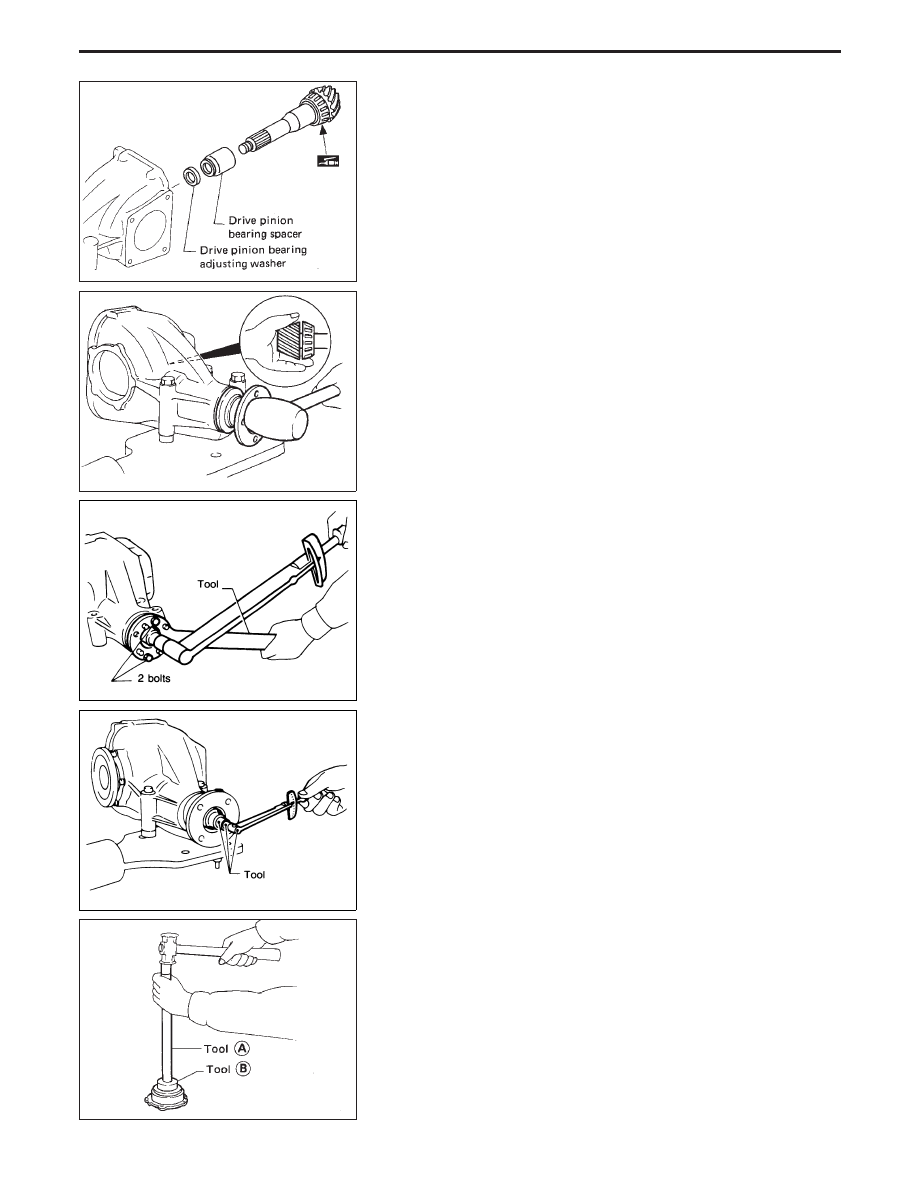 Drive pinion bearing spacer
Drive pinion bearing adjusting washer

Tool
2 bolts

Tool

Tool Ⓐ
Tool Ⓑ