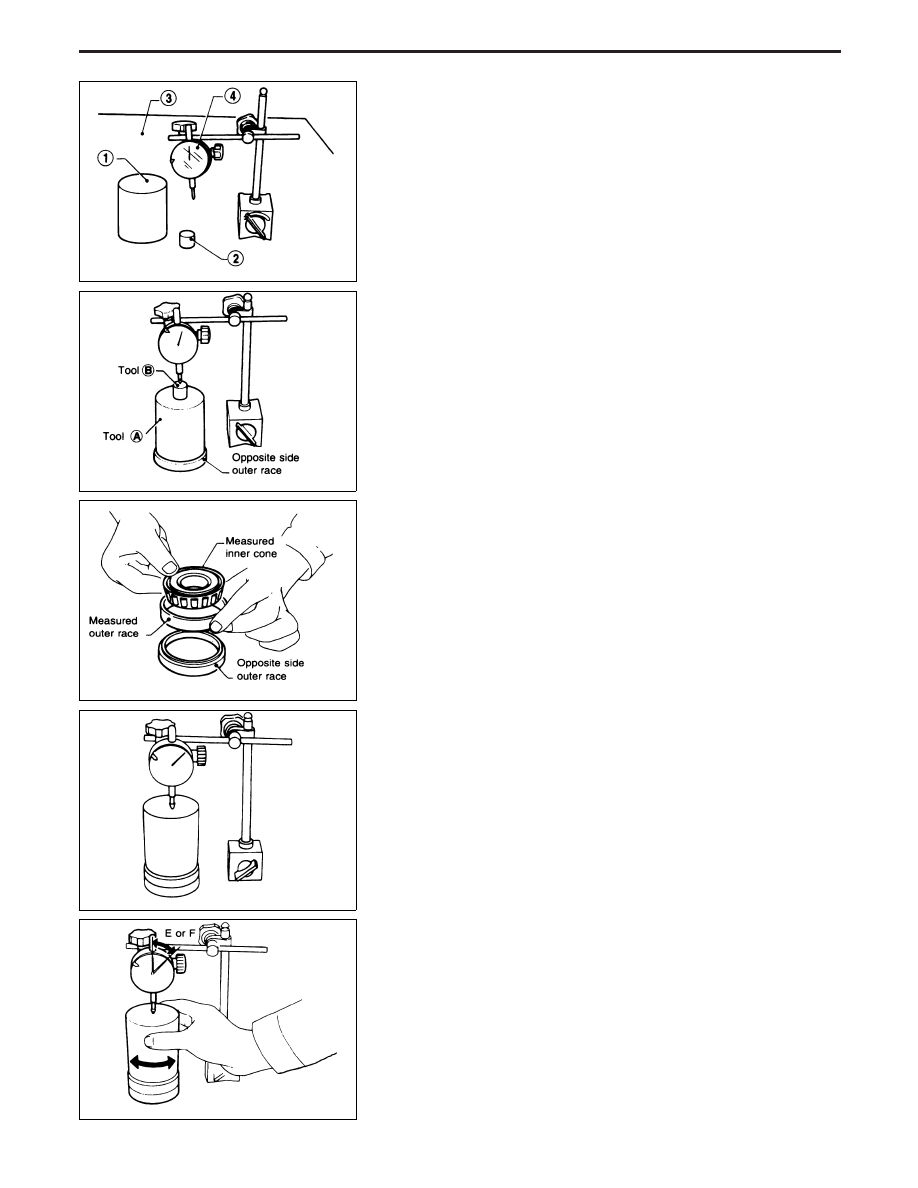 ③
④
①
②

Tool Ⓑ
Tool Ⓐ
Opposite side outer race

Measured inner cone
Measured outer race
Opposite side outer race

E or F