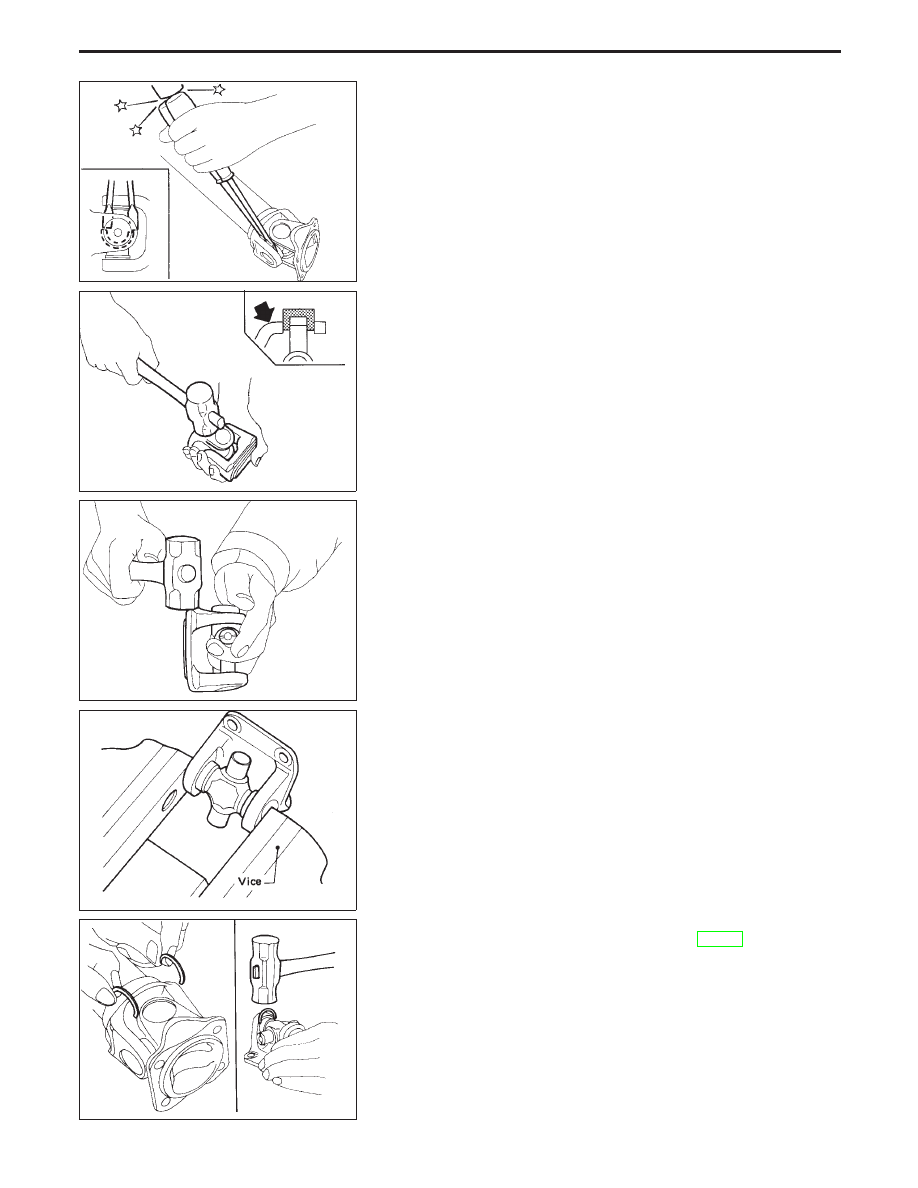 Vice