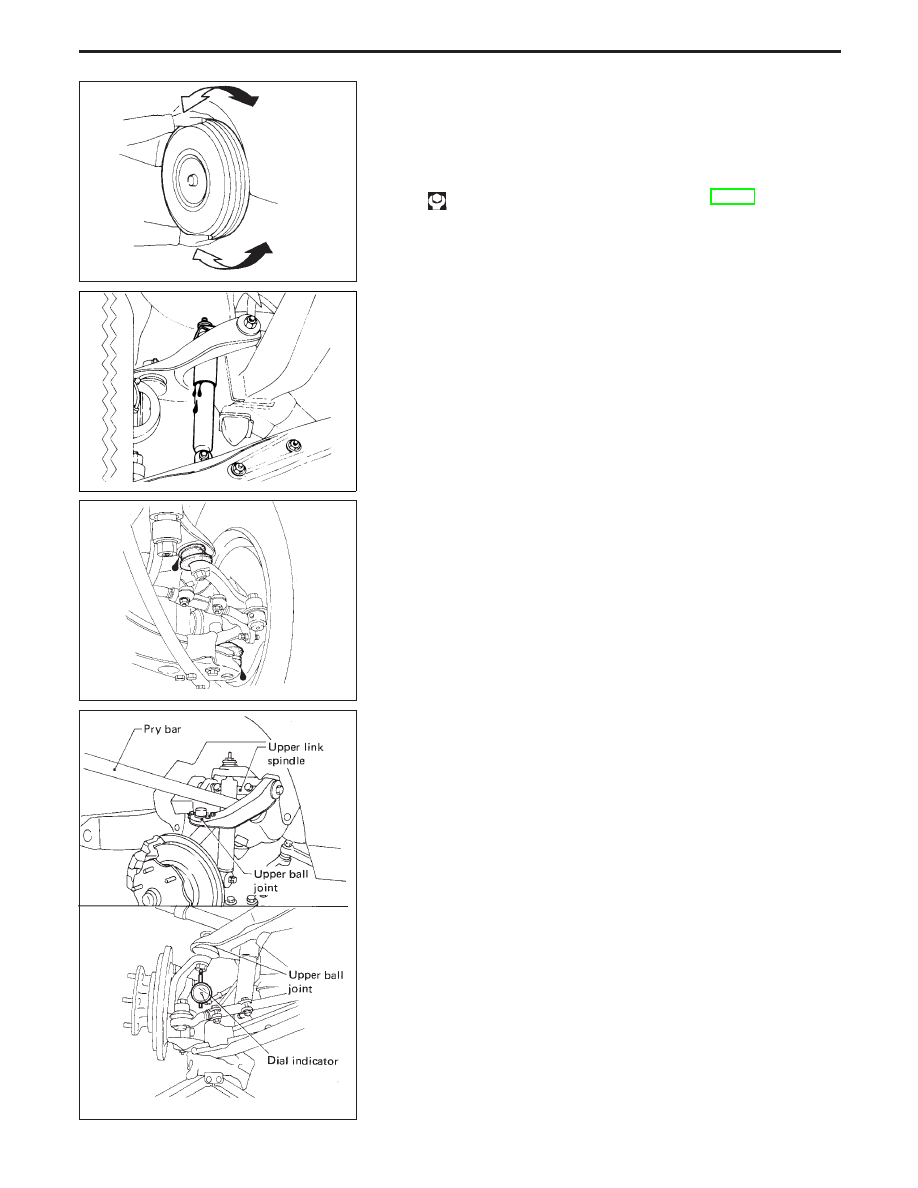 Pry bar

Upper link spindle

Upper ball joint

Upper ball joint

Dial indicator