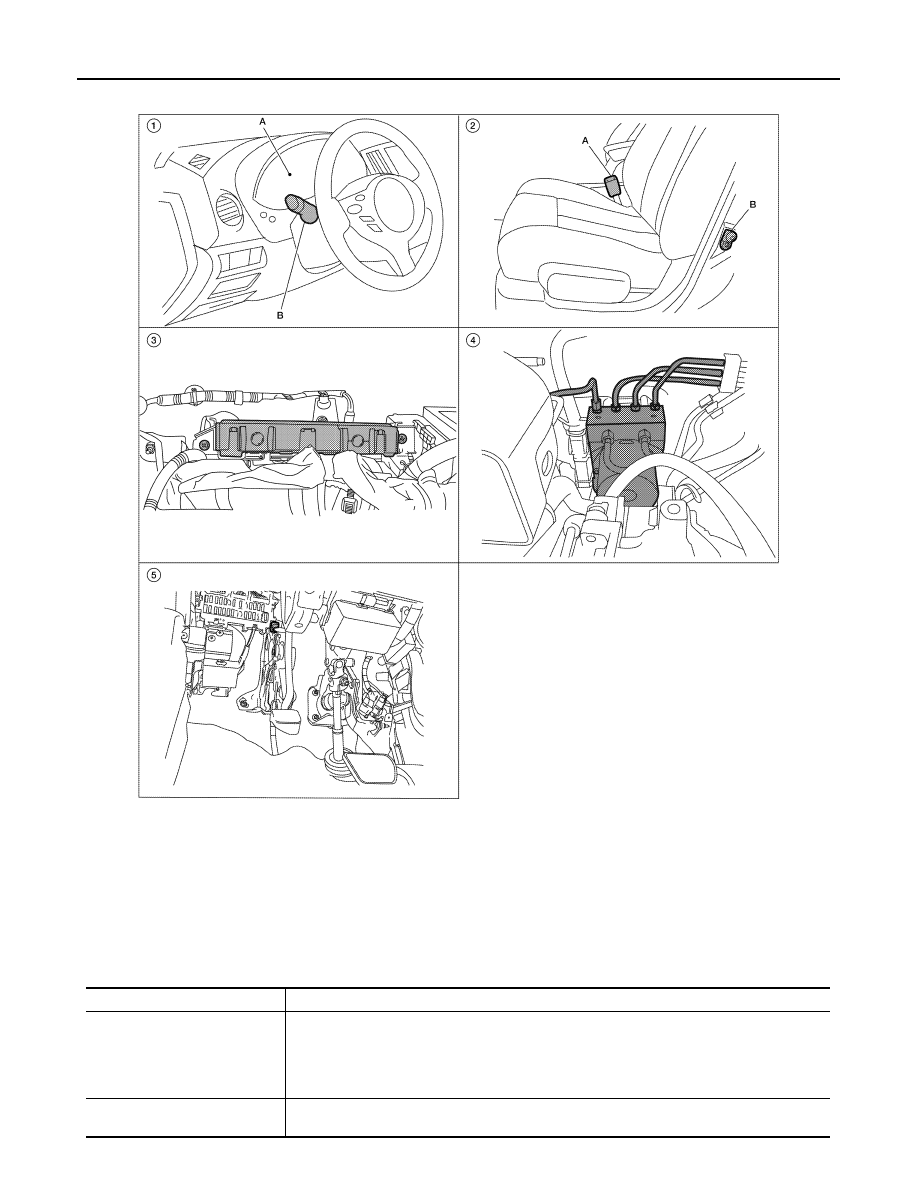 1
A
B

2
A
B

3

4

5