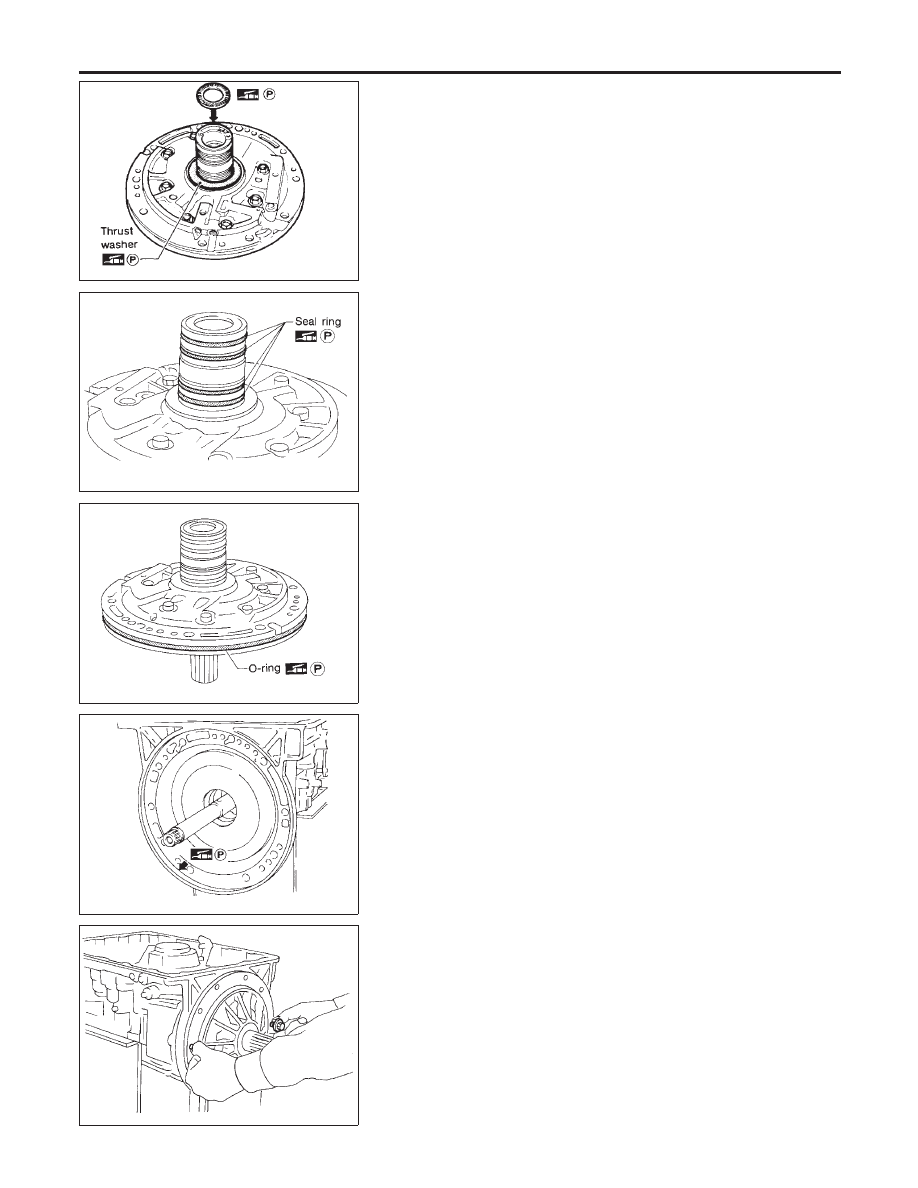 P

Thrust washer
P

Seal ring
P

O-ring P

P