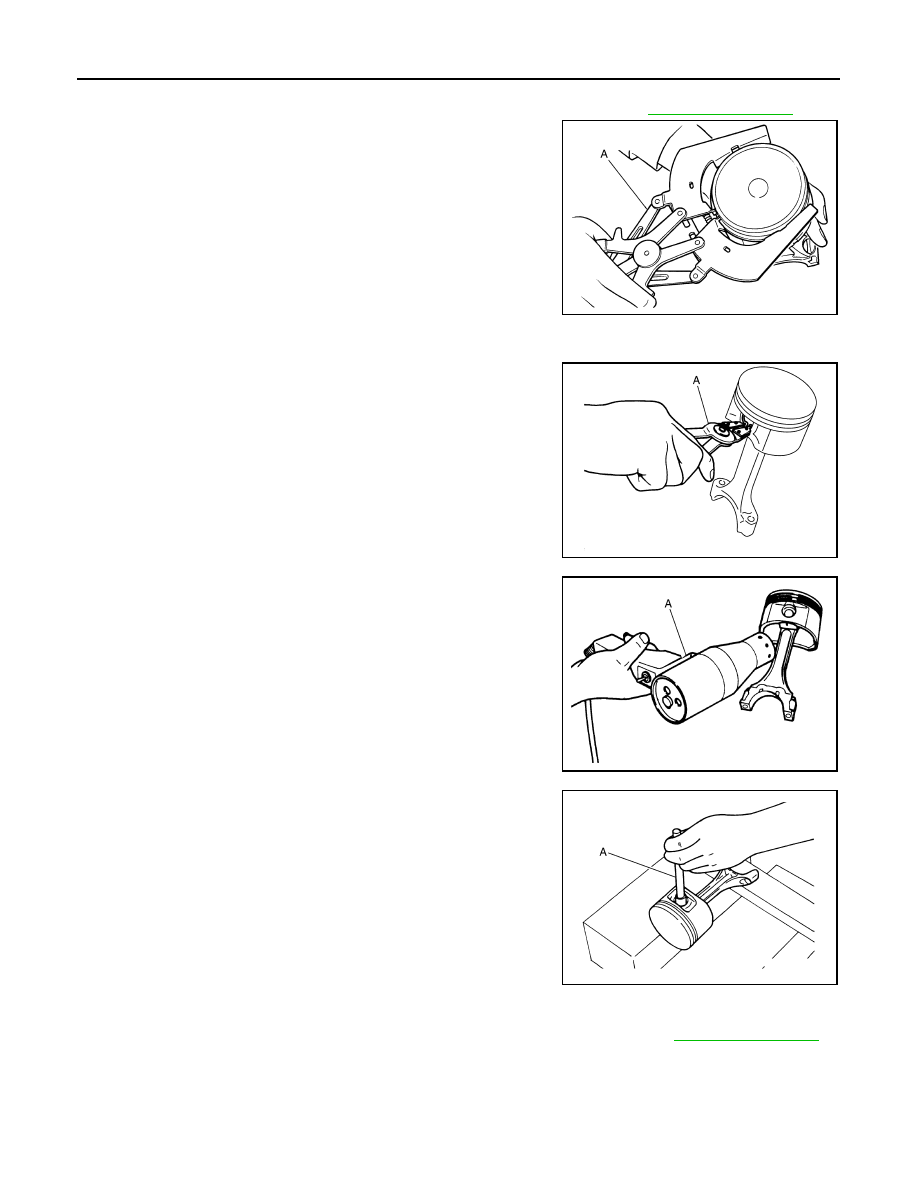 A

A

A

A