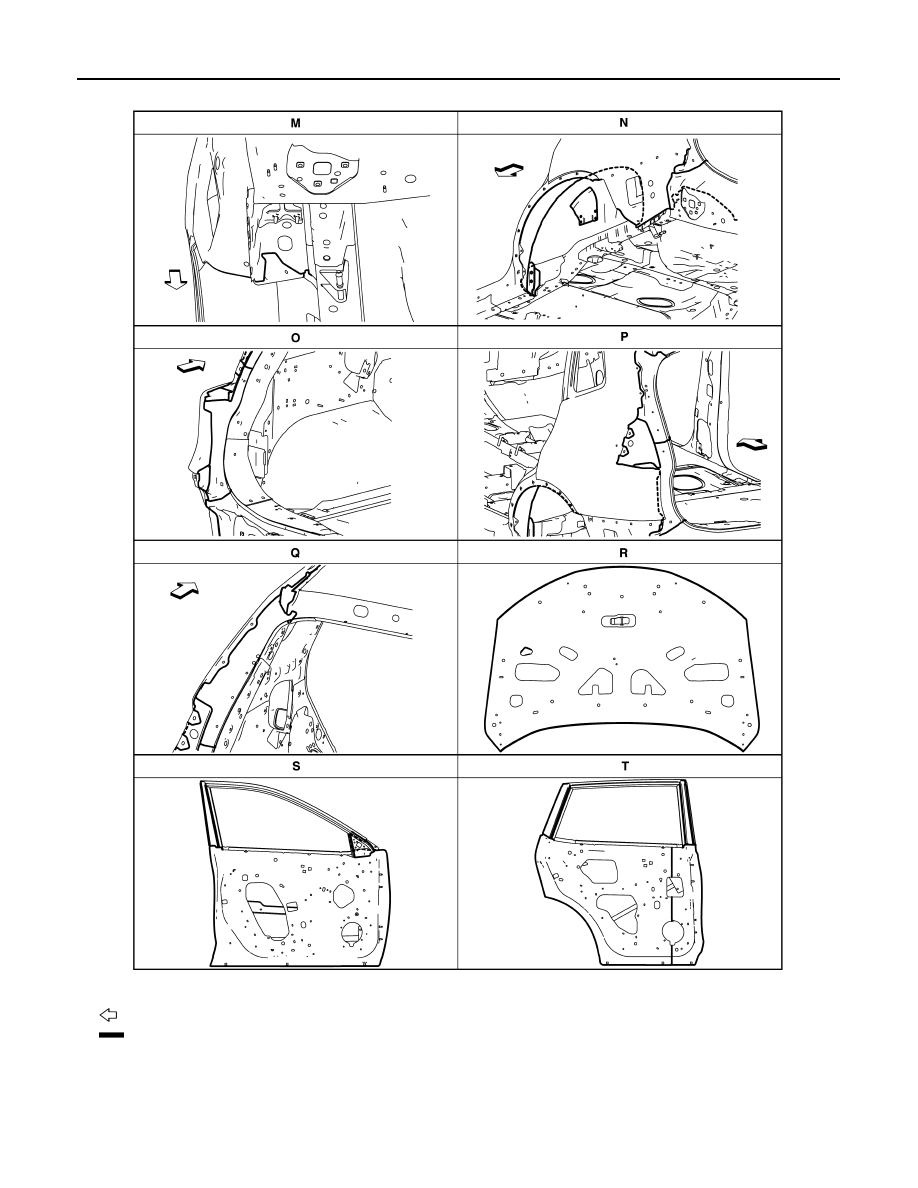 | M | N |
|---|---|
| O | P |
| Q | R |
| S | T |