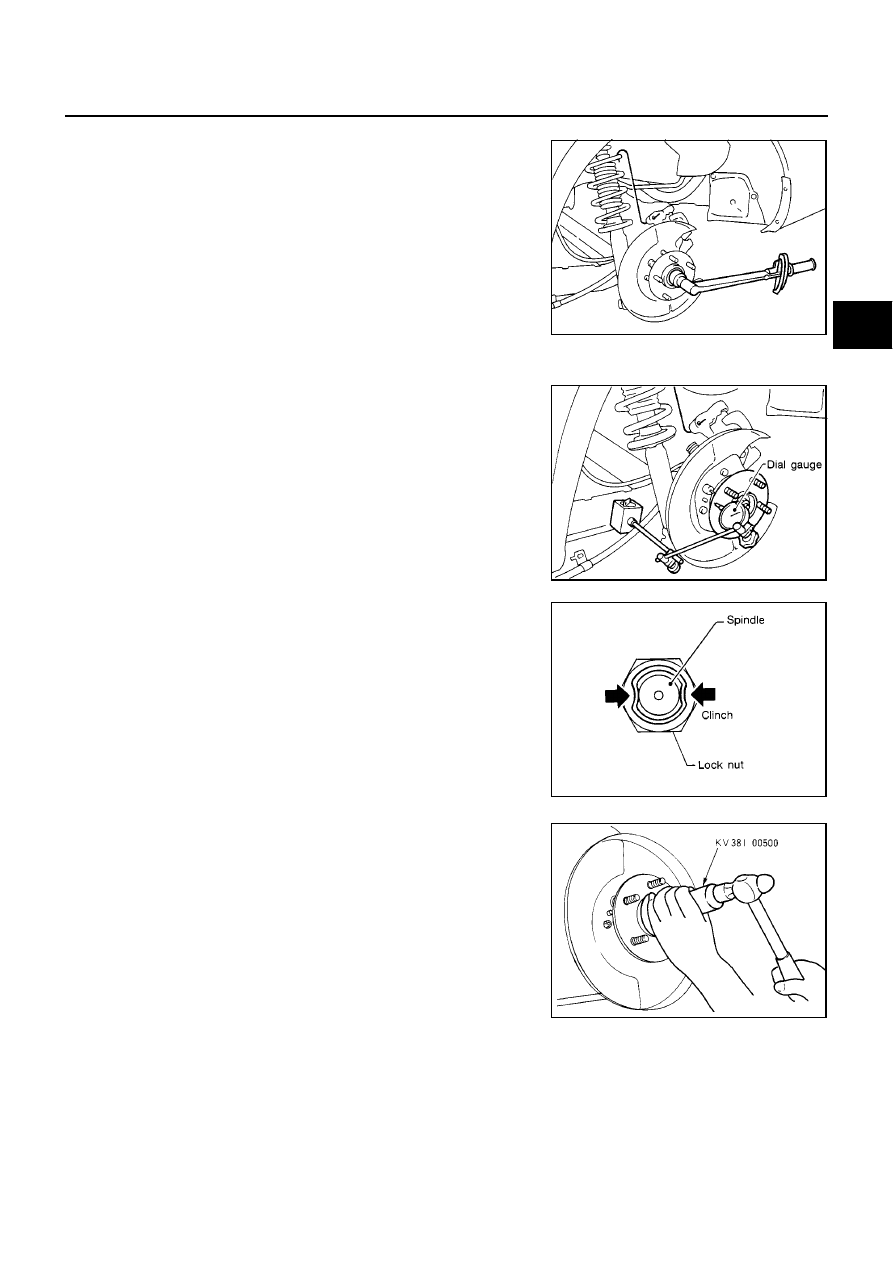 Dial gauge

Spindle

Clinch

Lock nut

KV381 00500