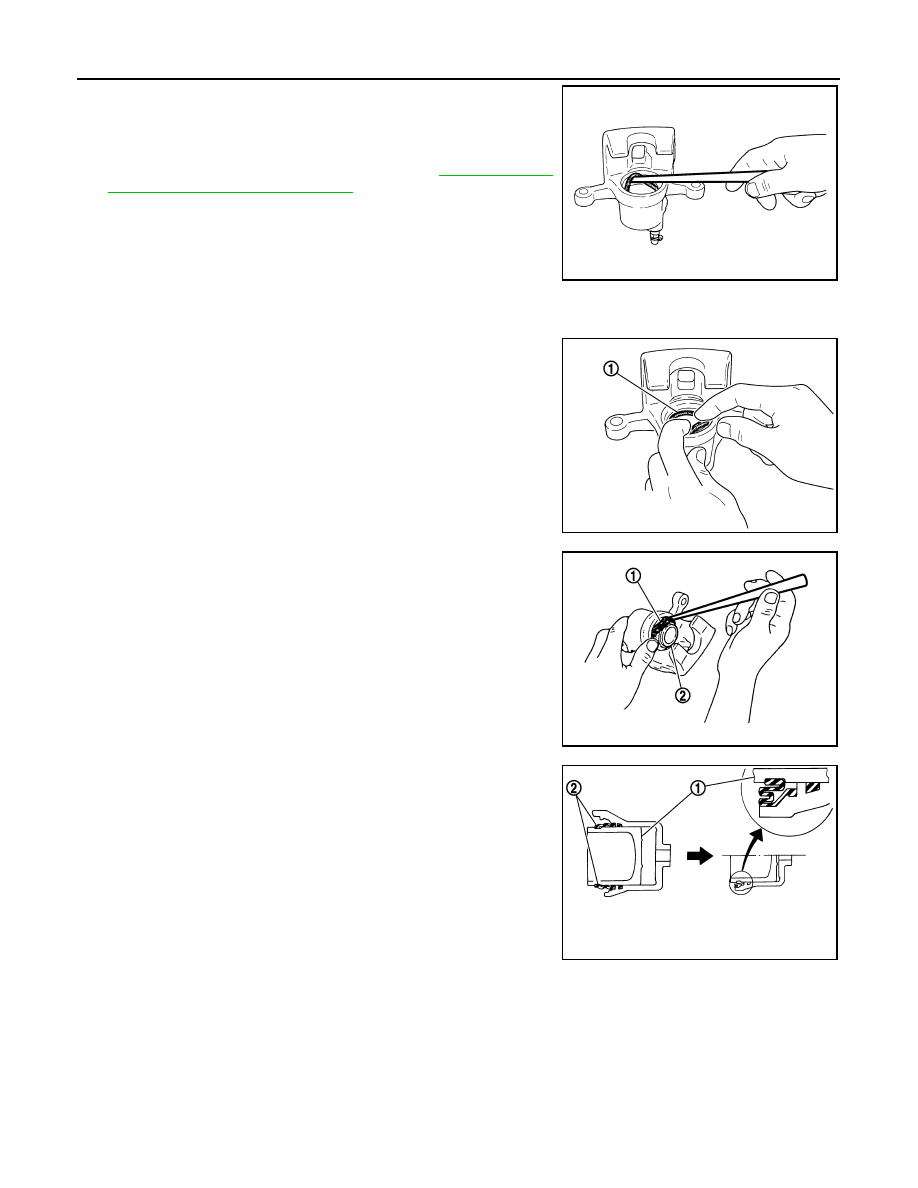 ①

①

②

②

①