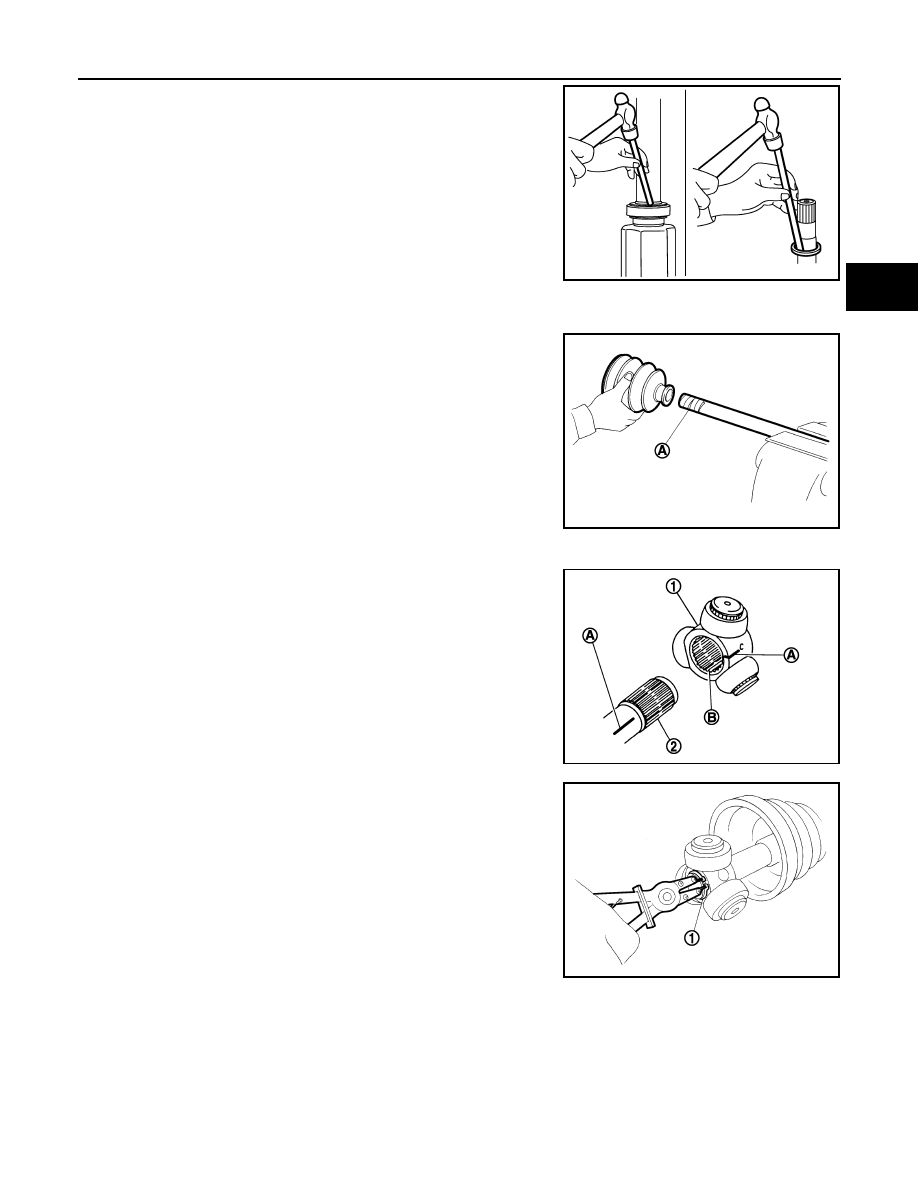 Ⓐ

①

Ⓐ

Ⓐ

Ⓑ

②

①