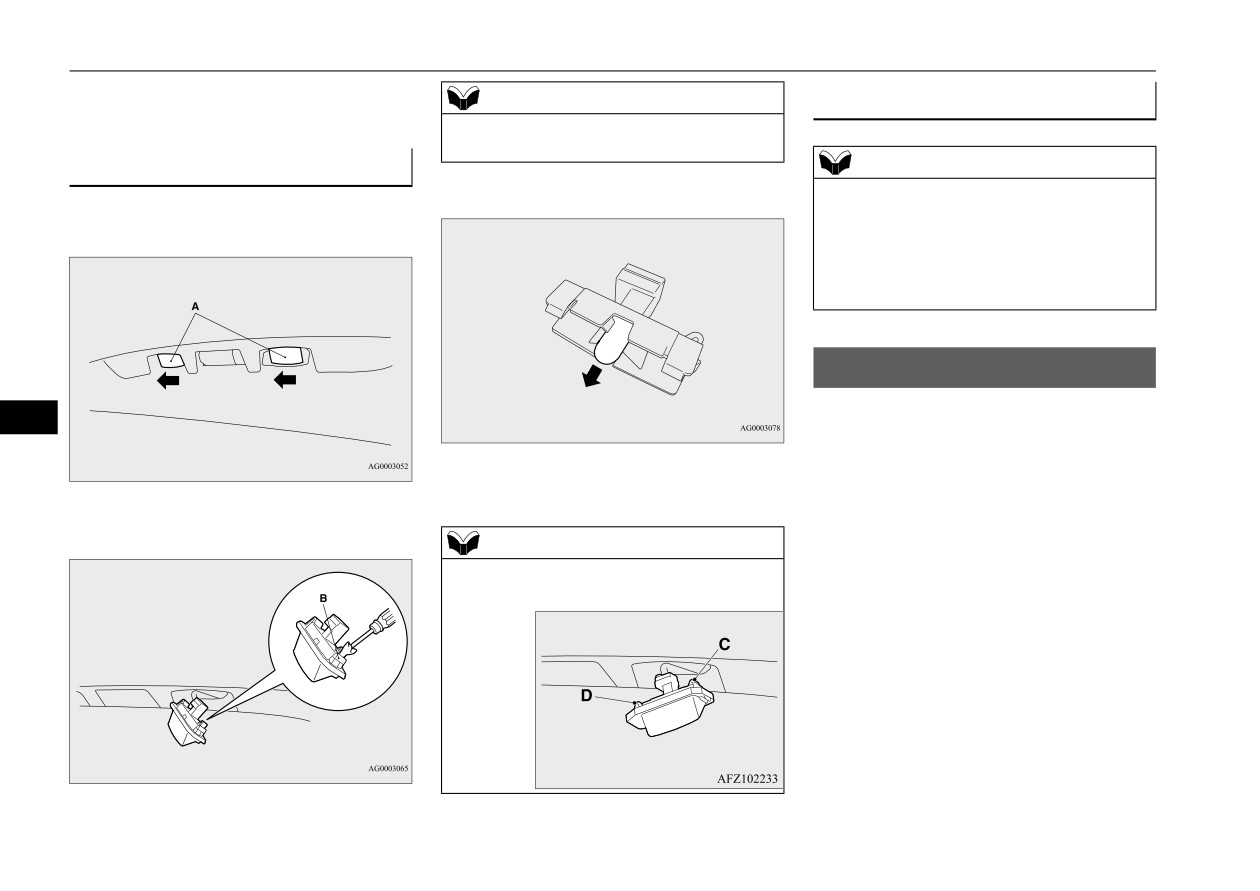 A

AG0003052

B

AG0003065

AG0003078

C

D

AFZ102233