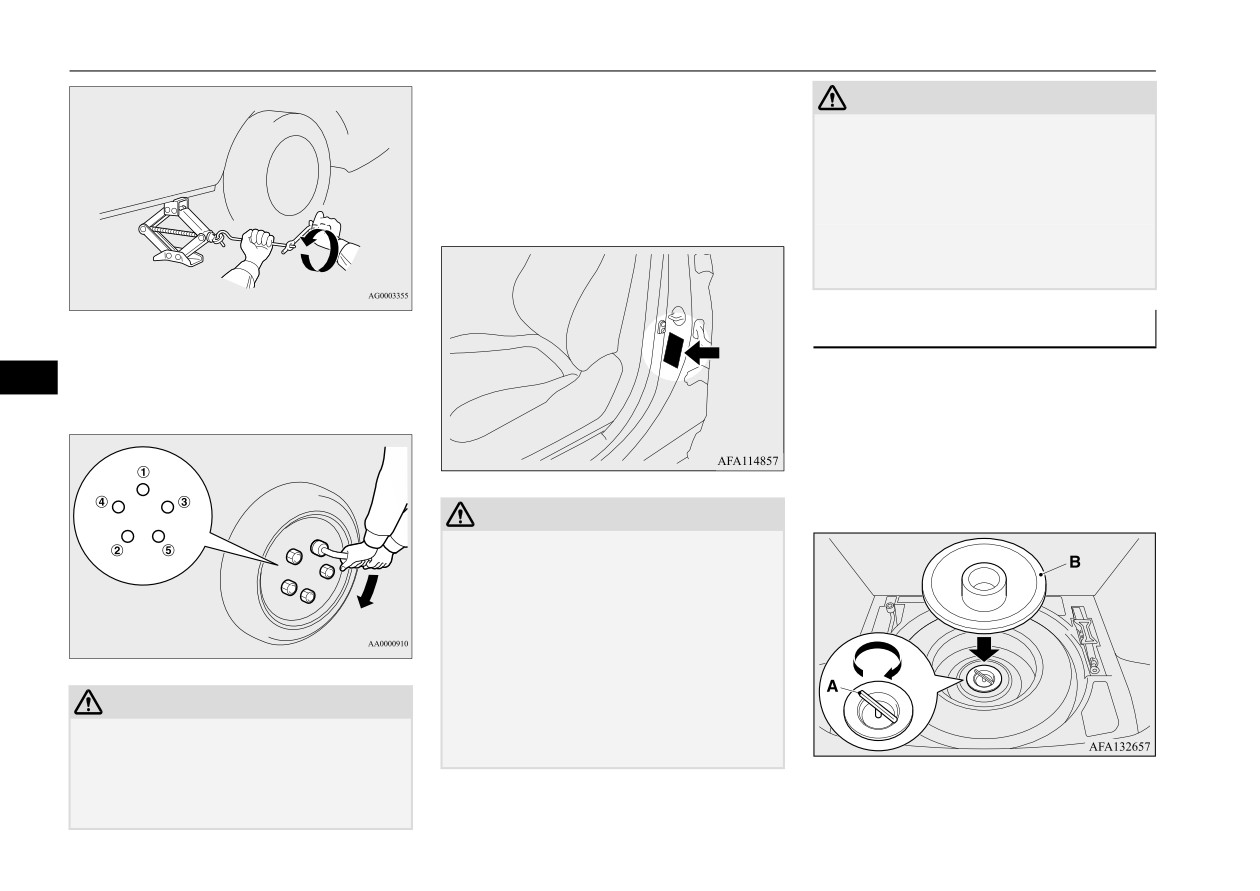 AG0003355

①
④
③
②
⑤

AA0000910

AFA114857

B

A

AFA132657