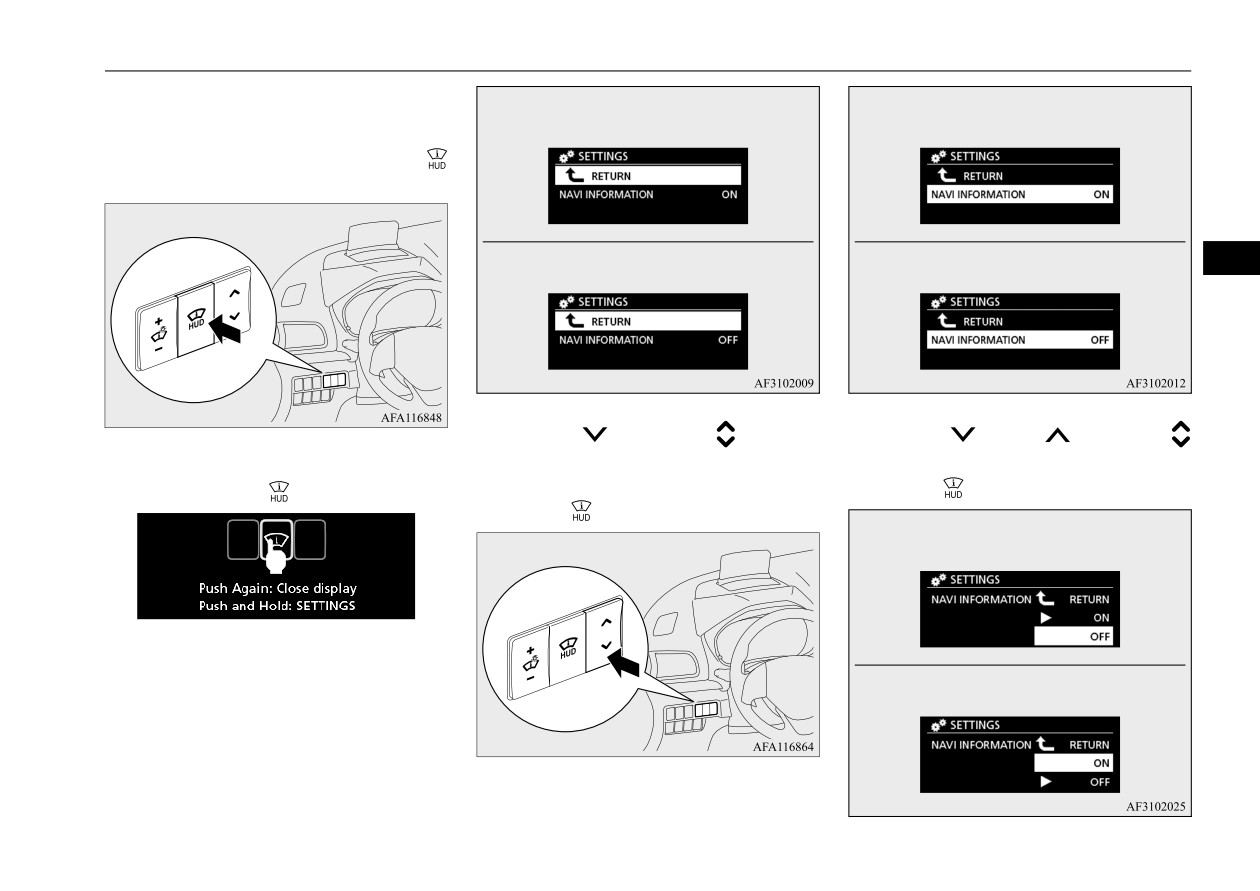 HUD

HUD

AFA116848

HUD

Push Again: Close display
Push and Hold: SETTINGS

SETTINGS
RETURN
NAVI INFORMATION ON

SETTINGS
RETURN
NAVI INFORMATION OFF

AF3102009

HUD

HUD

AFA116864

SETTINGS
RETURN
NAVI INFORMATION ON

SETTINGS
RETURN
NAVI INFORMATION OFF

AF3102012

HUD

SETTINGS
NAVI INFORMATION RETURN
ON
OFF

SETTINGS
NAVI INFORMATION RETURN
ON
OFF

AF3102025