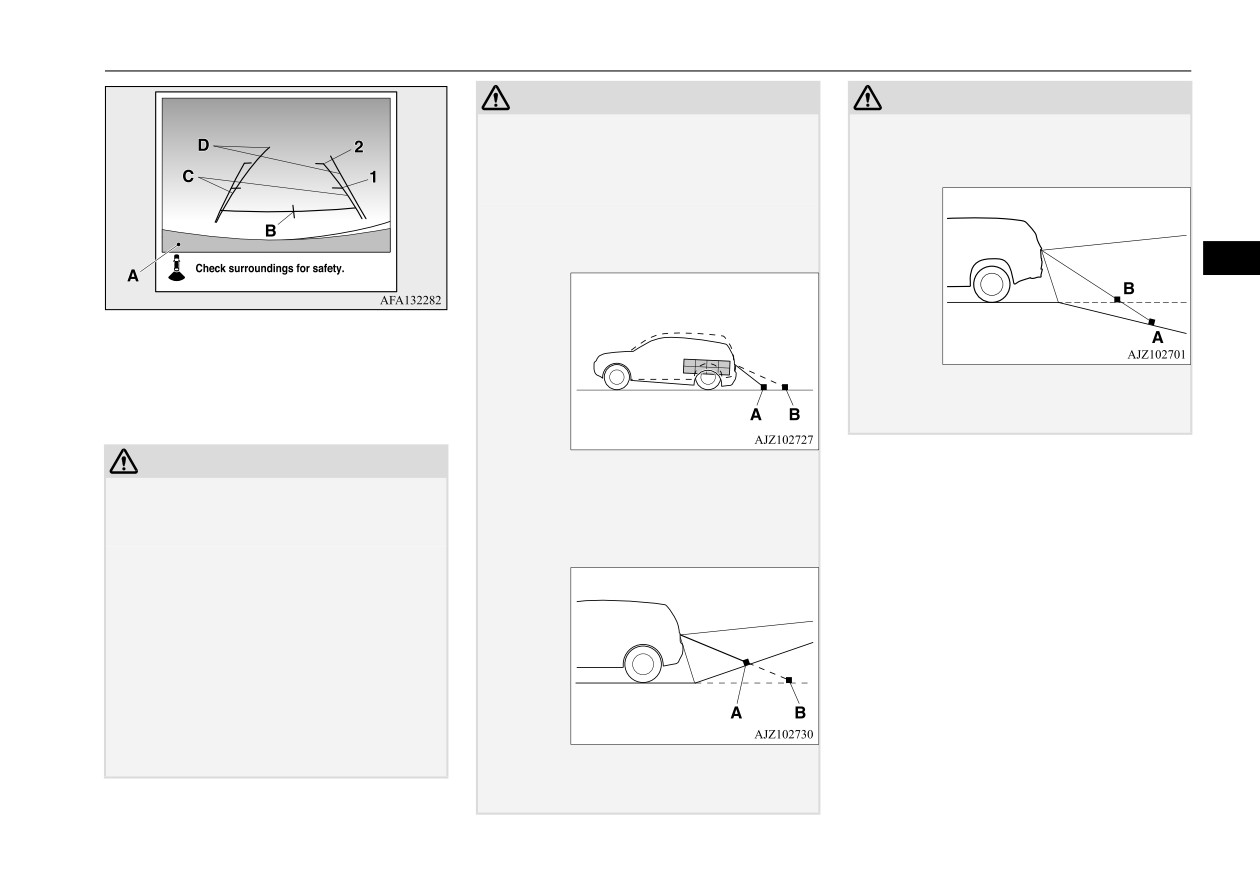 D
2
C
1
B
A
Check surroundings for safety.
AFA132282

A
B
AJZ102727

A
B
AJZ102730

B
A
AJZ102701