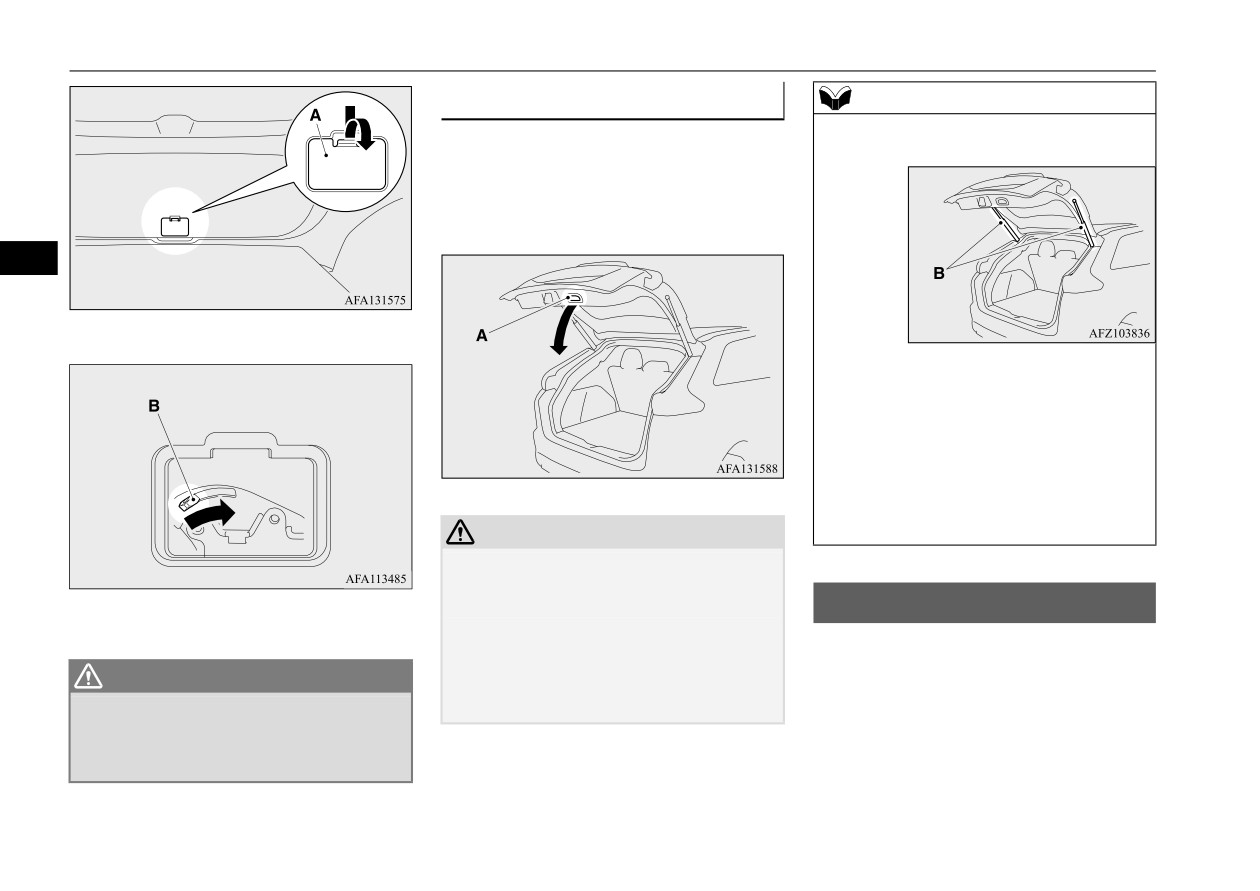 A

AFA131575

B

AFA113485

A

AFA131588

B

AFZ103836