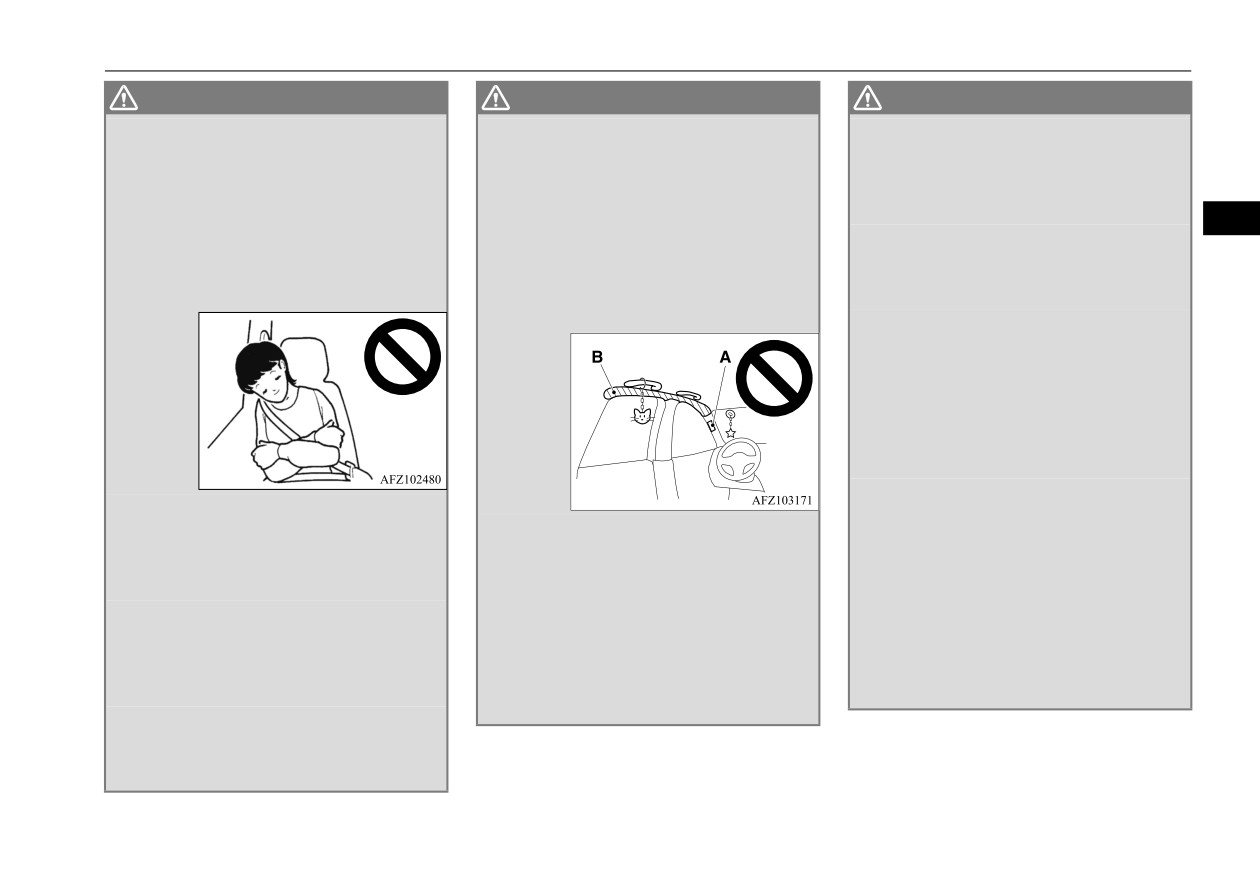 AFZ102480

B

A

AFZ103171