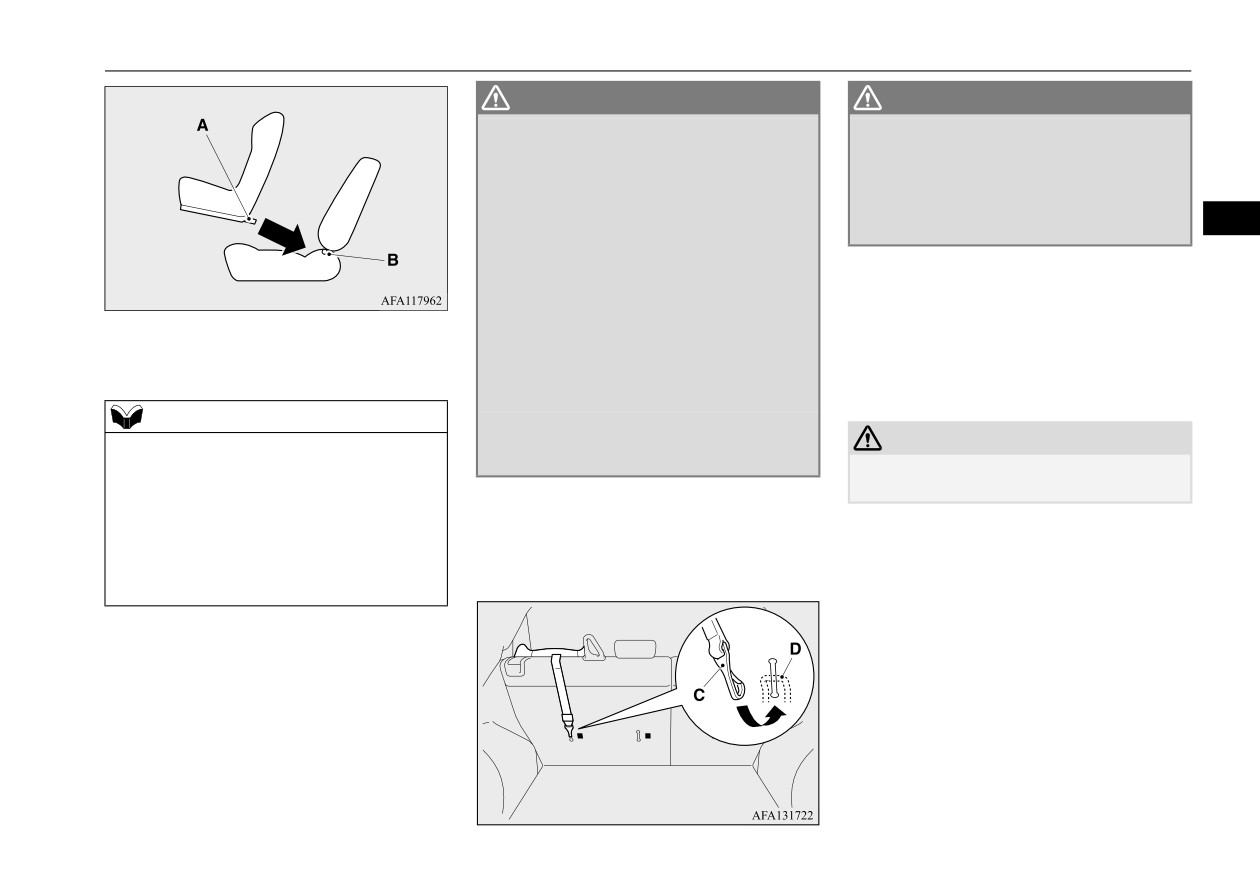 A

B

AFA117962

C

D

AFA131722