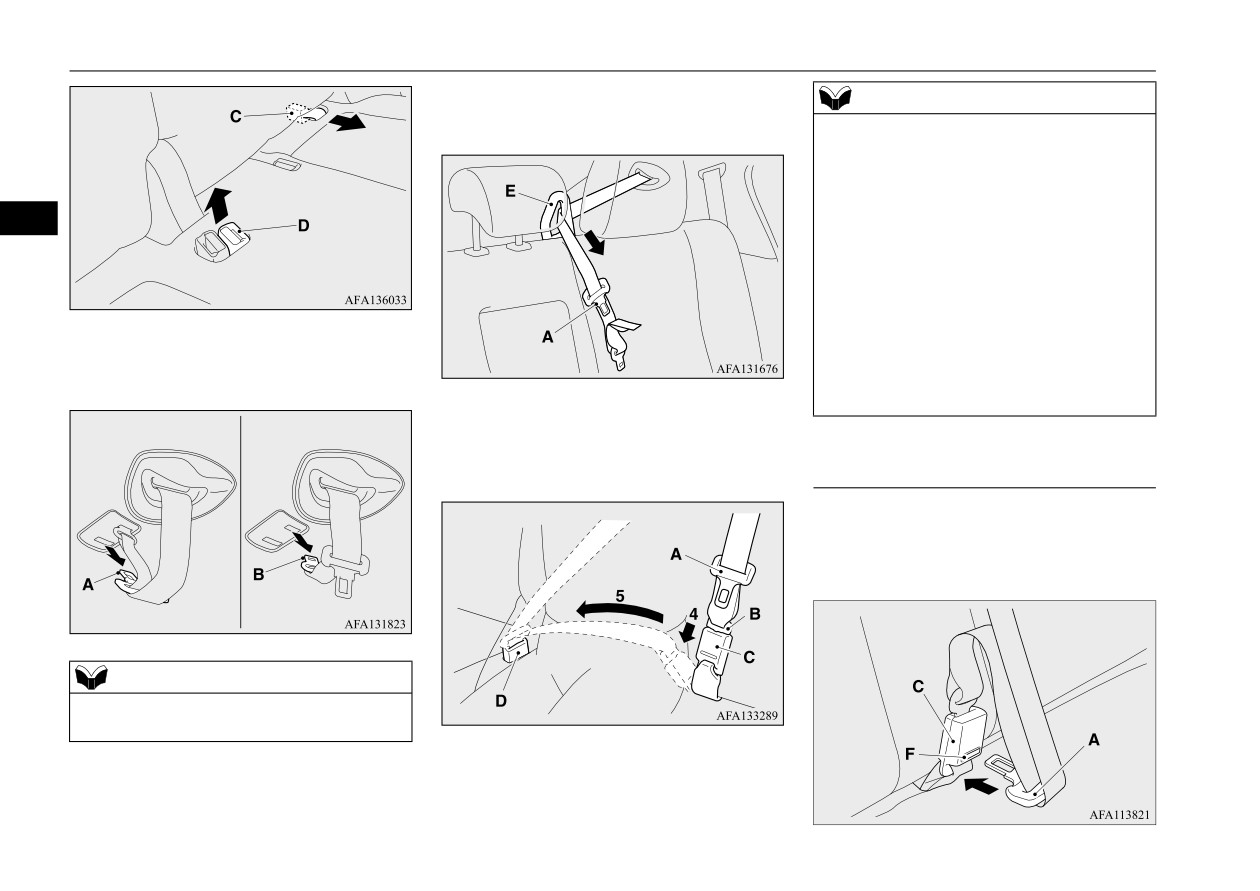 C
D
AFA136033

A
B
AFA131823

E
A
AFA131676

A
5
4
B
C
D
AFA133289

C
F
A
AFA113821