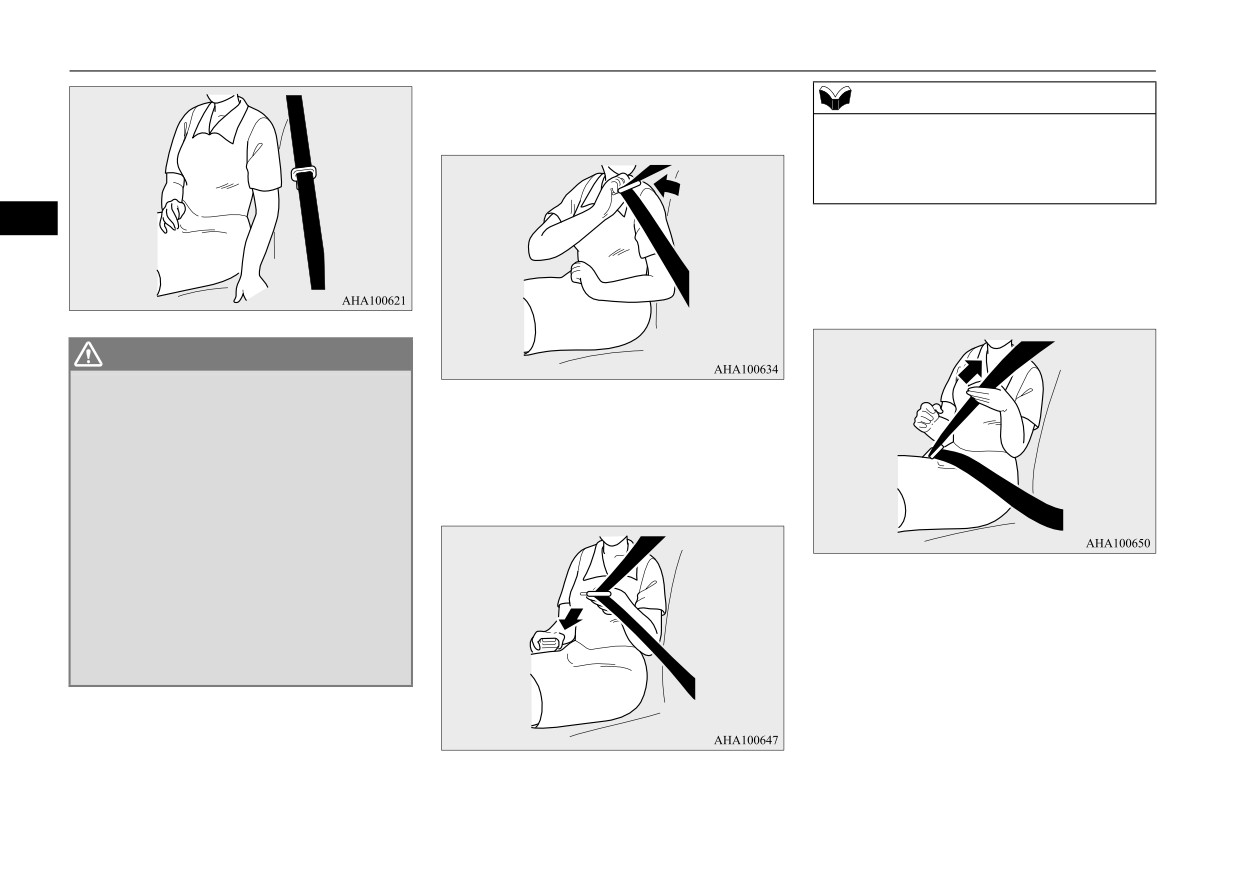 AHA100621

AHA100634

AHA100647

AHA100650