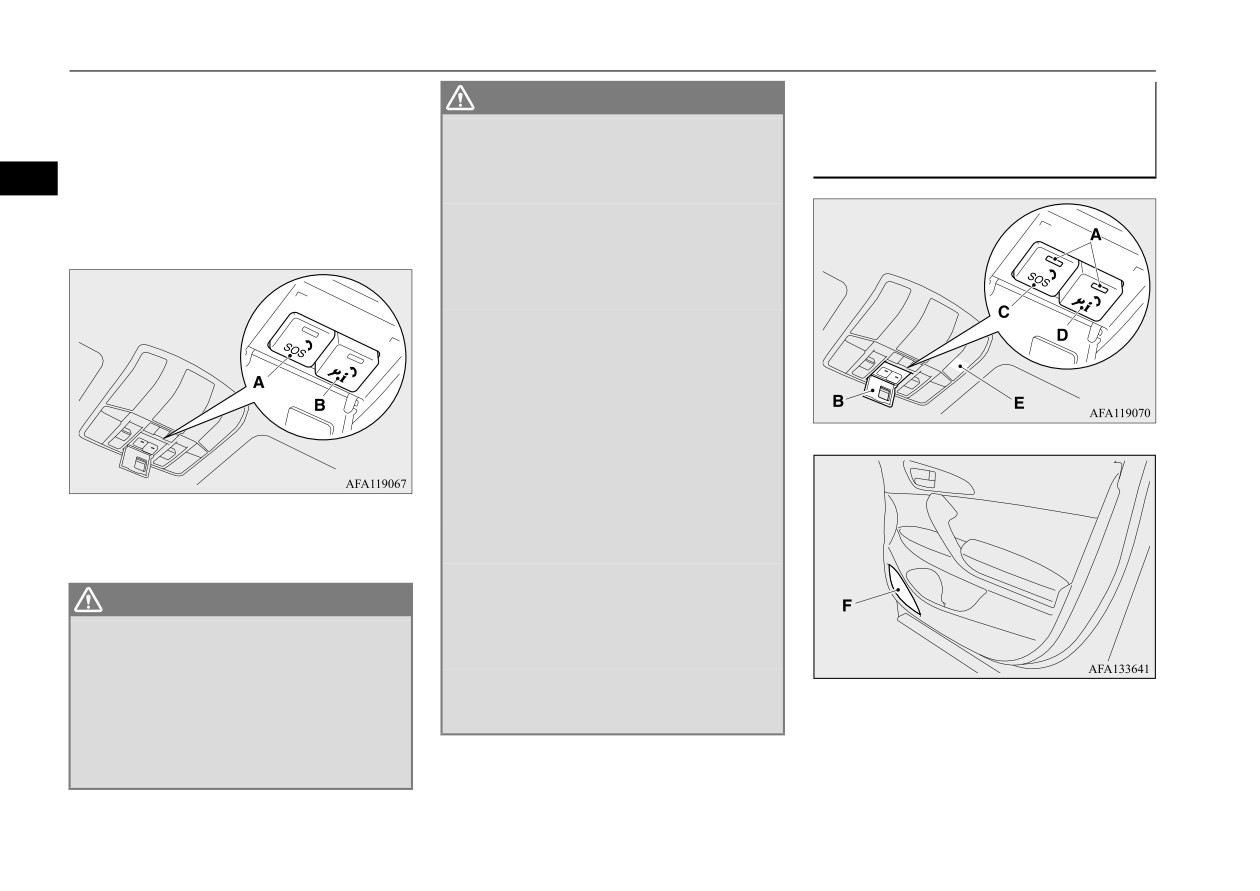 SOS
A
B
AFA119067

A
SOS
C
D
B
E
AFA119070

F
AFA133641