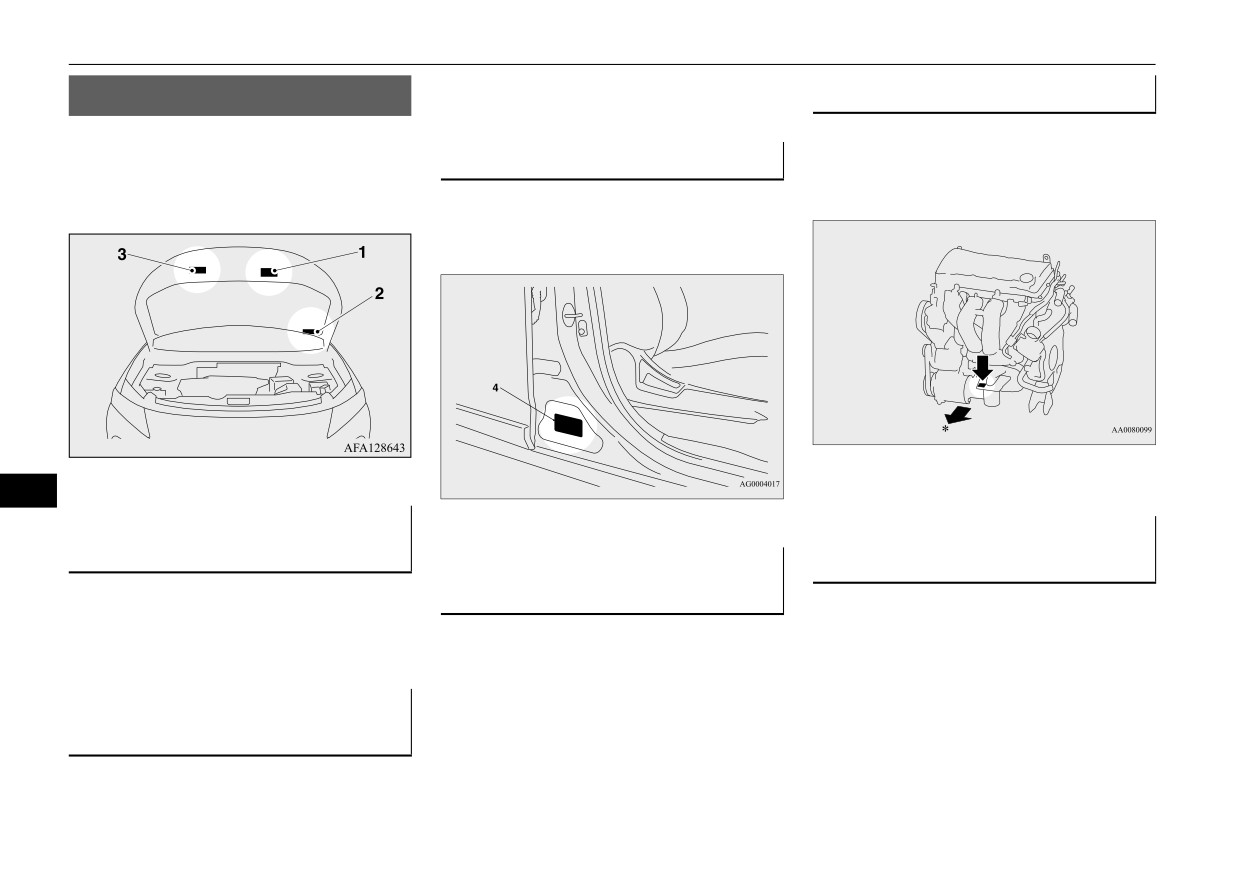 3
1
2
AFA128643

4
AG0004017

*
AA0080099