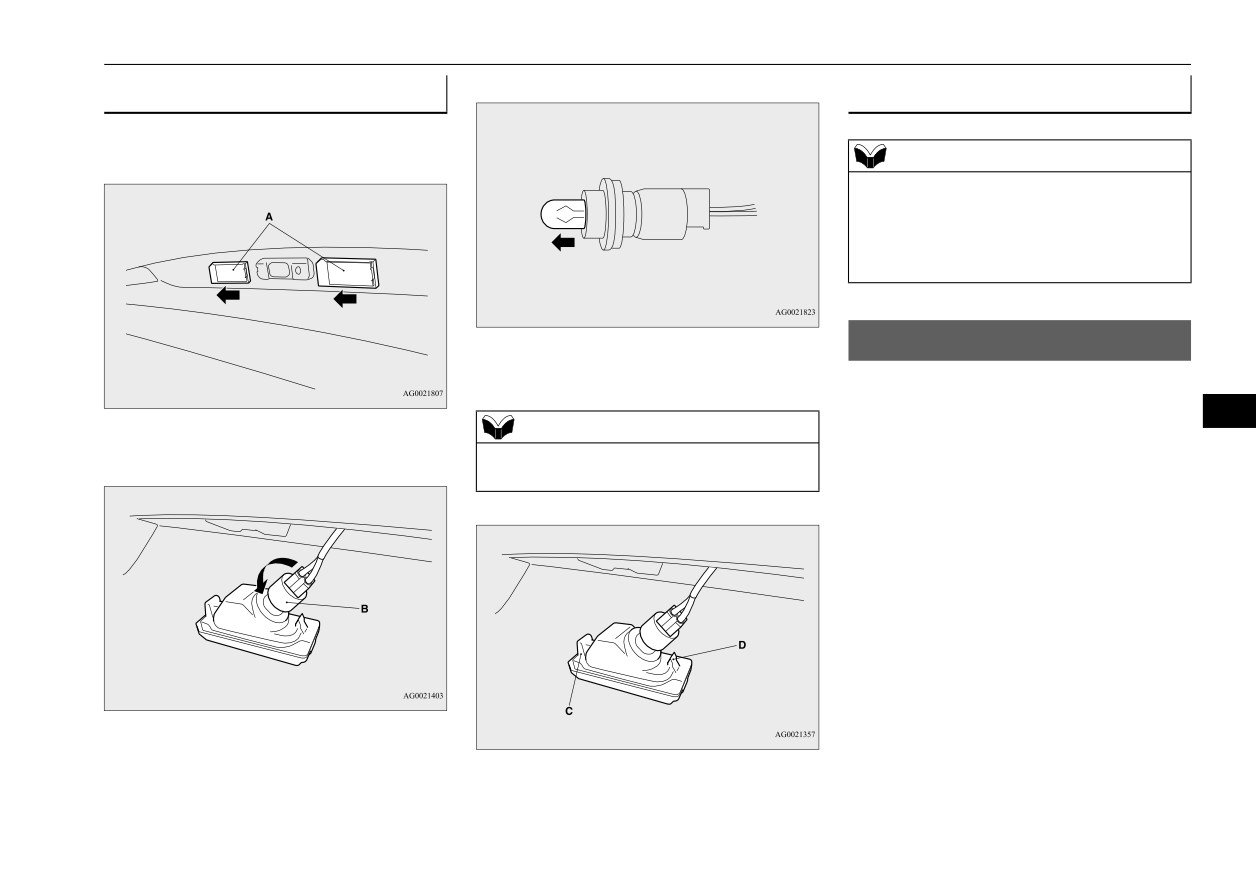 A

AG0021807

B

AG0021403

AG0021823

D

C

AG0021357