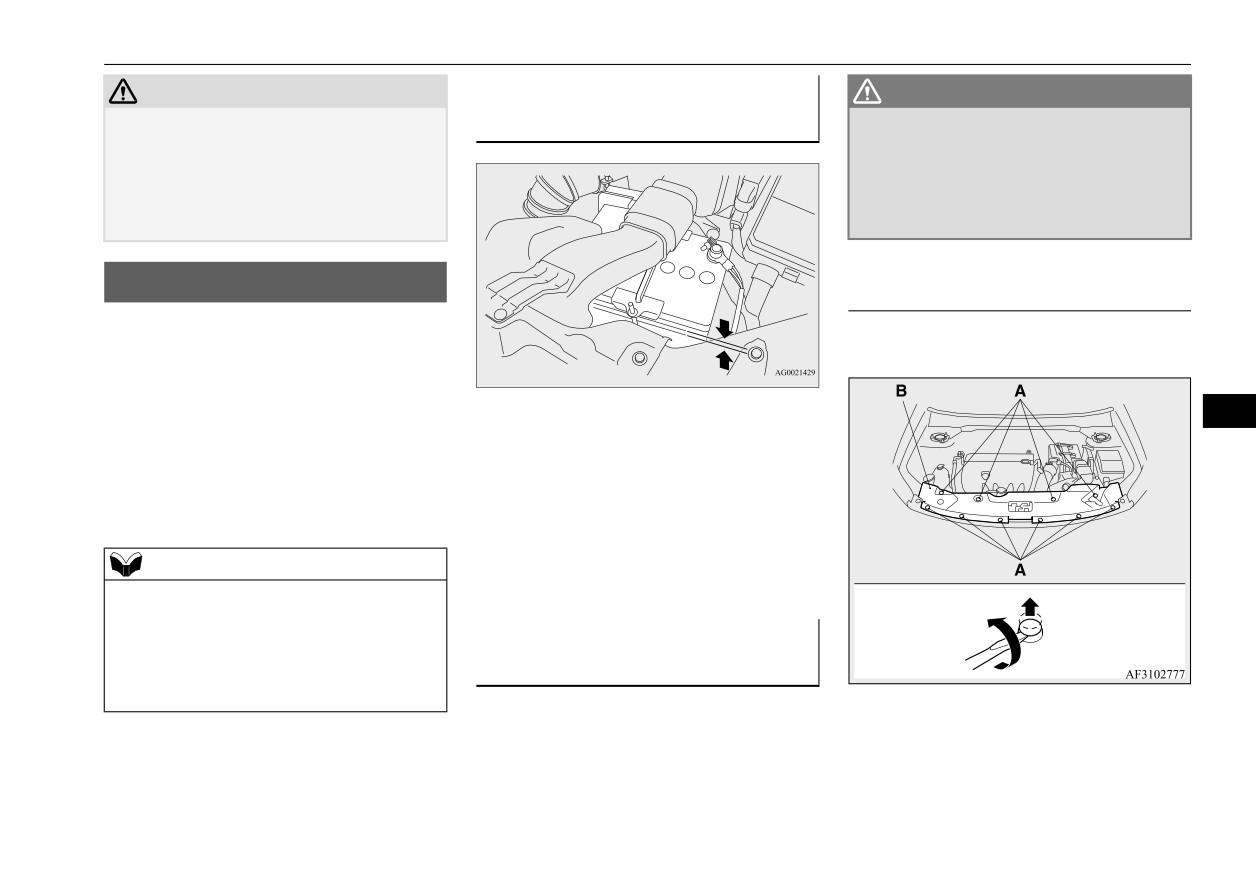 AG0021429

B

A

A

AF3102777